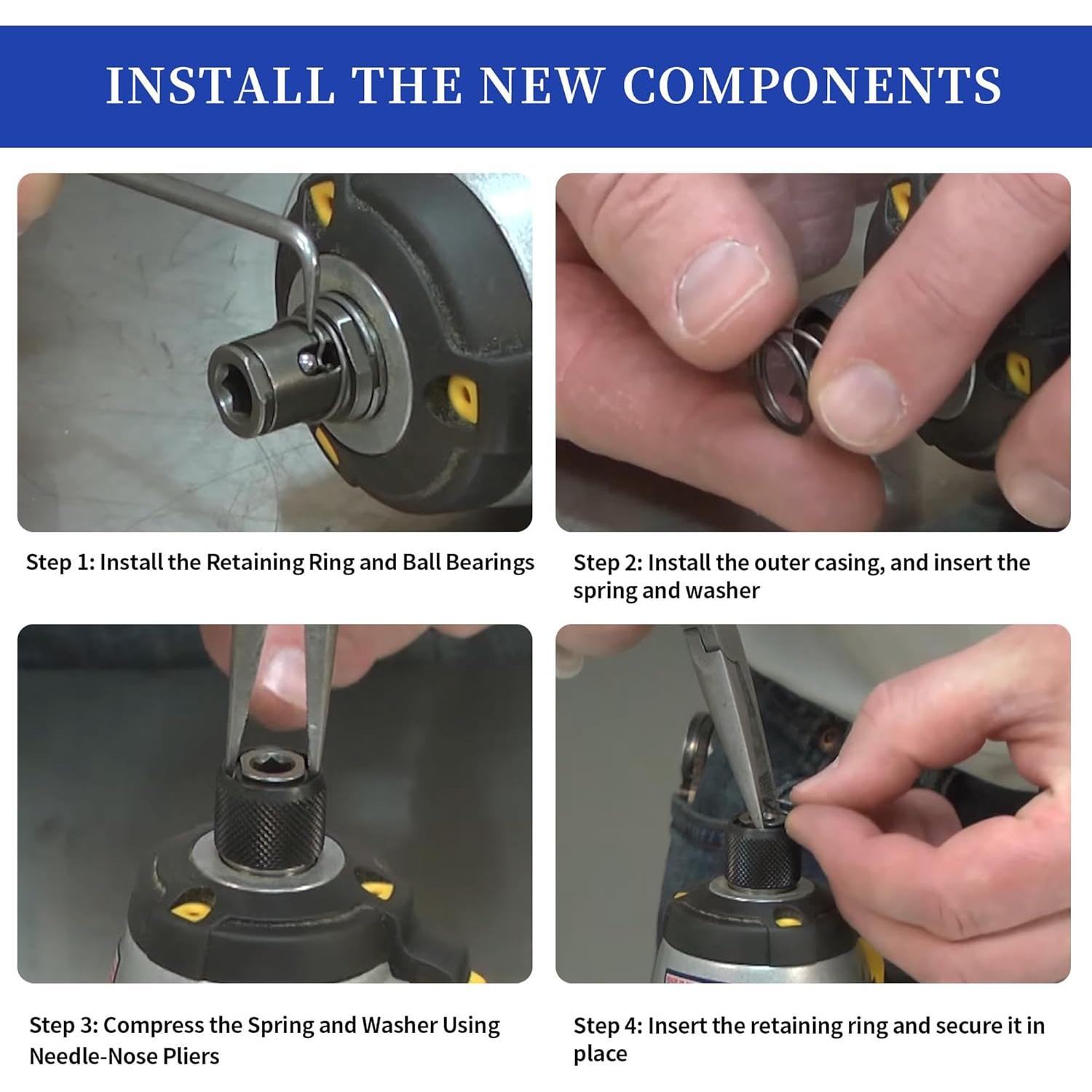 INSTALL THE NEW COMPONENTS

Step 1: Install the Retaining Ring and Ball Bearings

Step 2: Install the outer casing, and insert the spring and washer

Step 3: Compress the Spring and Washer Using Needle-Nose Pliers

Step 4: Insert the retaining ring and secure it in place