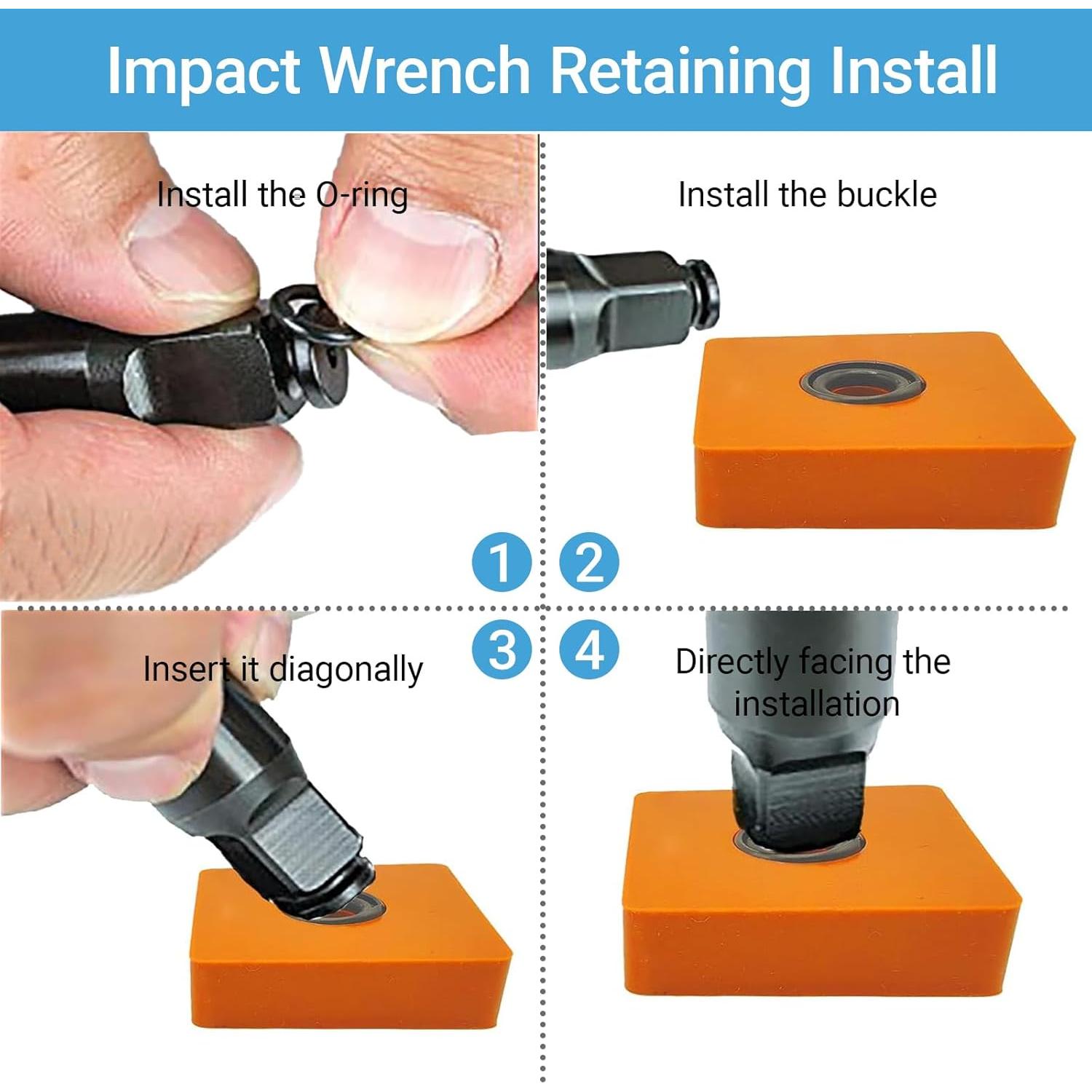 Impact Wrench Retaining Install

Install the O-ring

Install the buckle

1

2

3

4

Insert it diagonally

Directly facing the installation