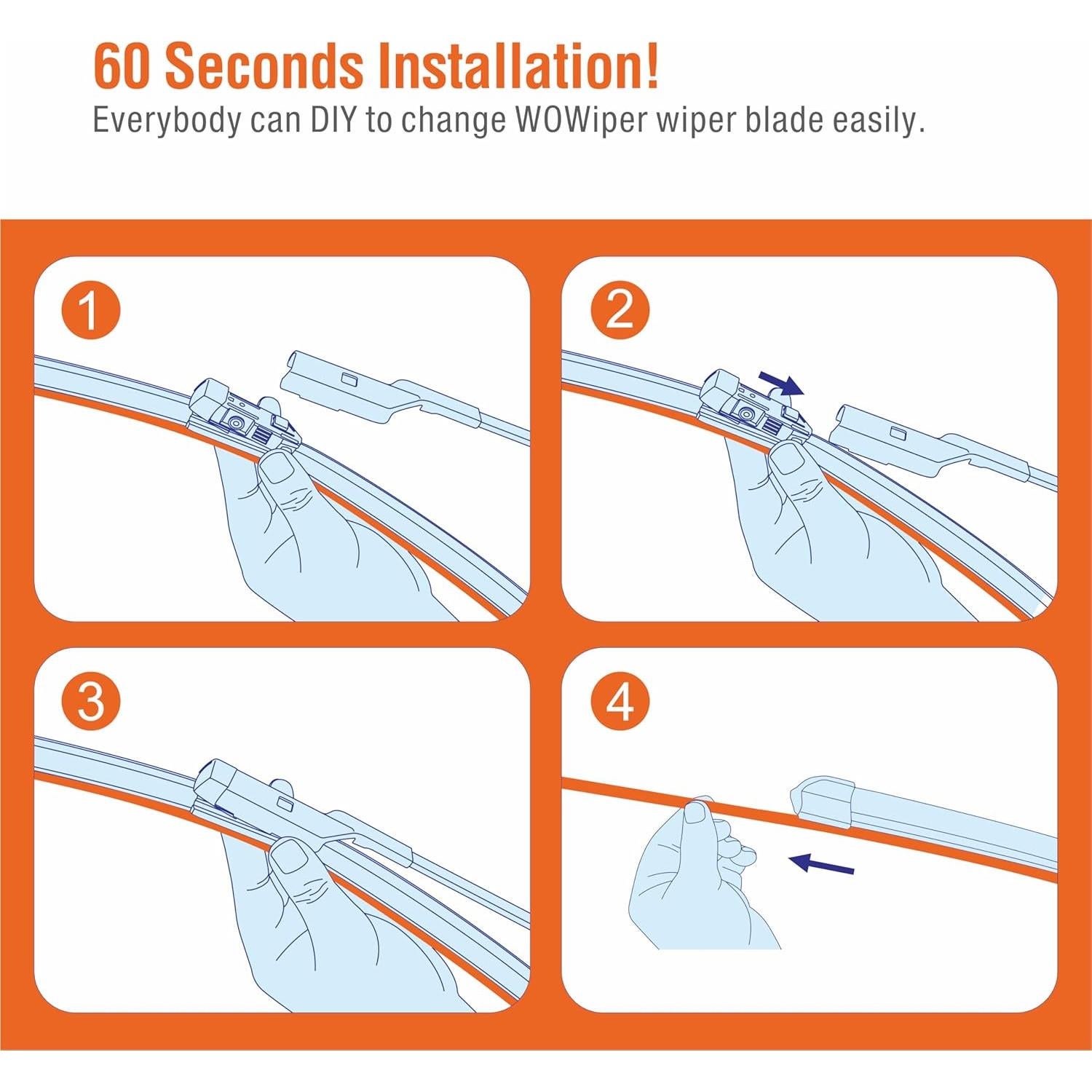 60 Seconds Installation!
Everybody can DIY to change WOWiper wiper blade easily.

1

2

3

4