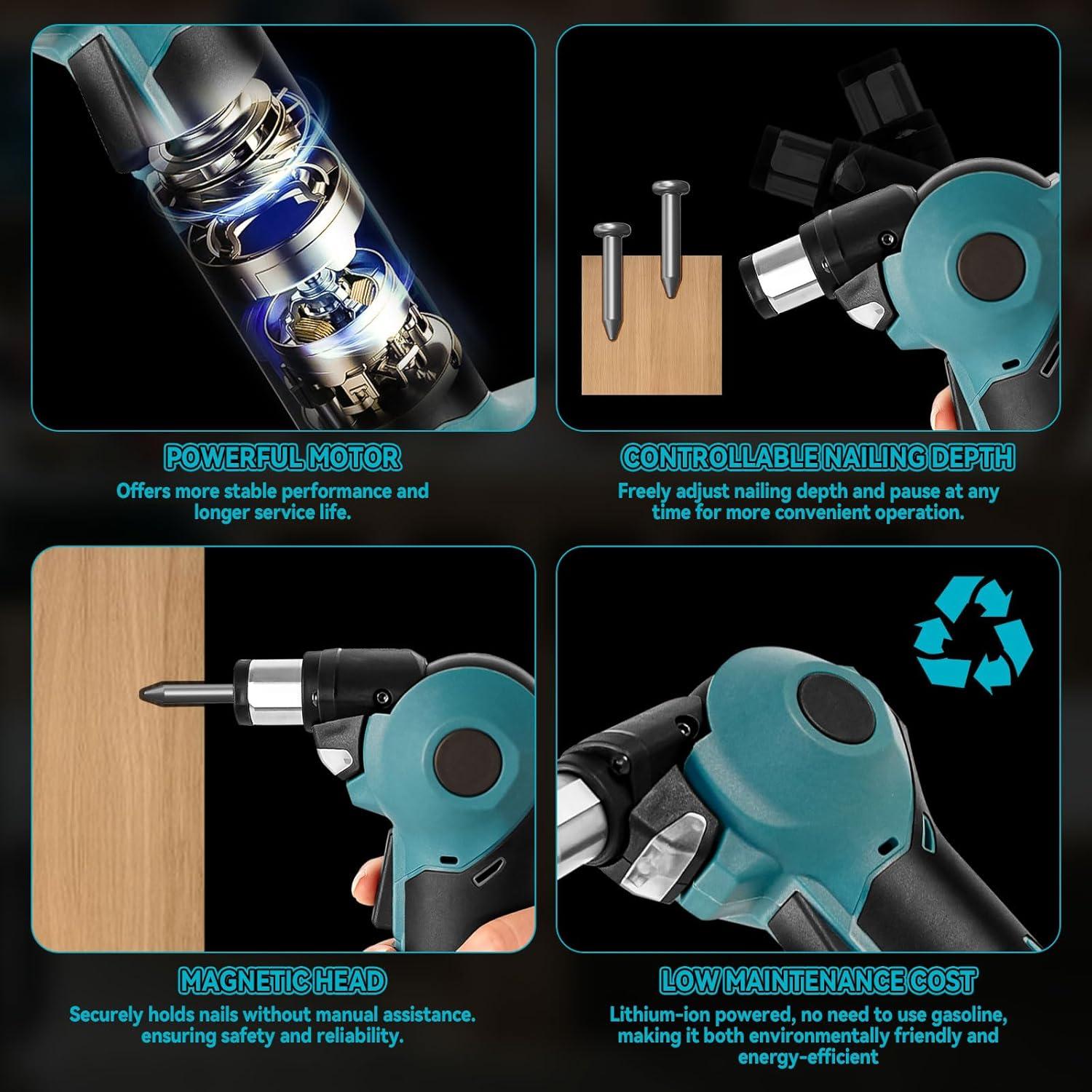 POWERFUL MOTOR
Offers more stable performance and longer service life.

CONTROLLABLE NAILING DEPTH
Freely adjust nailing depth and pause at any time for more convenient operation.

MAGNETIC HEAD
Securely holds nails without manual assistance. ensuring safety and reliability.

LOW MAINTENANCE COST
Lithium-ion powered, no need to use gasoline, making it both environmentally friendly and energy-efficient