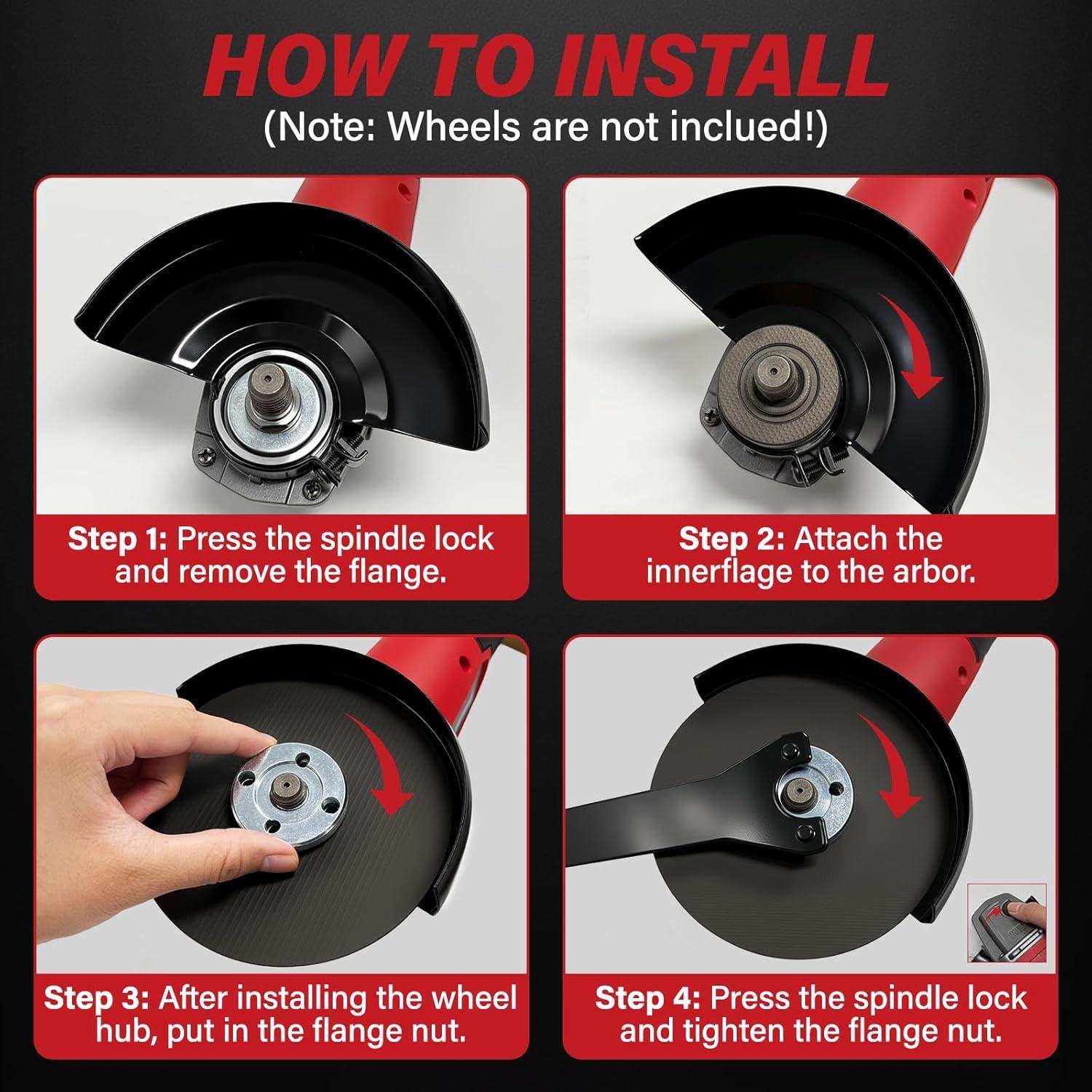 HOW TO INSTALL
(Note: Wheels are not inclued!)

Step 1: Press the spindle lock and remove the flange.

Step 2: Attach the innerflage to the arbor.

Step 3: After installing the wheel hub, put in the flange nut.

Step 4: Press the spindle lock and tighten the flange nut.