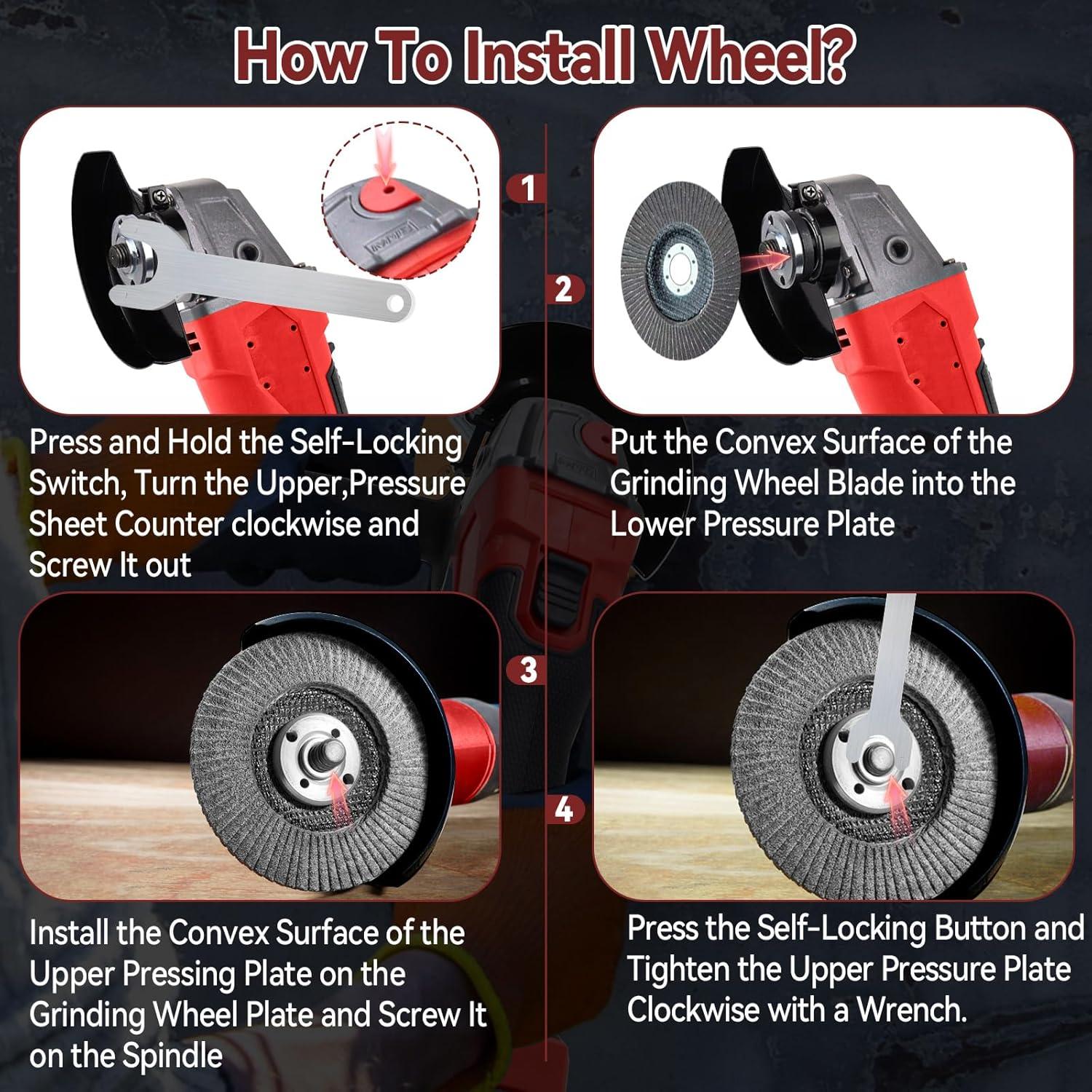 How To Install Wheel?

1

Press and Hold the Self-Locking Switch, Turn the Upper,Pressure Sheet Counter clockwise and Screw It out

2

Put the Convex Surface of the Grinding Wheel Blade into the Lower Pressure Plate

3

Install the Convex Surface of the Upper Pressing Plate on the Grinding Wheel Plate and Screw It on the Spindle

4

Press the Self-Locking Button and Tighten the Upper Pressure Plate Clockwise with a Wrench.