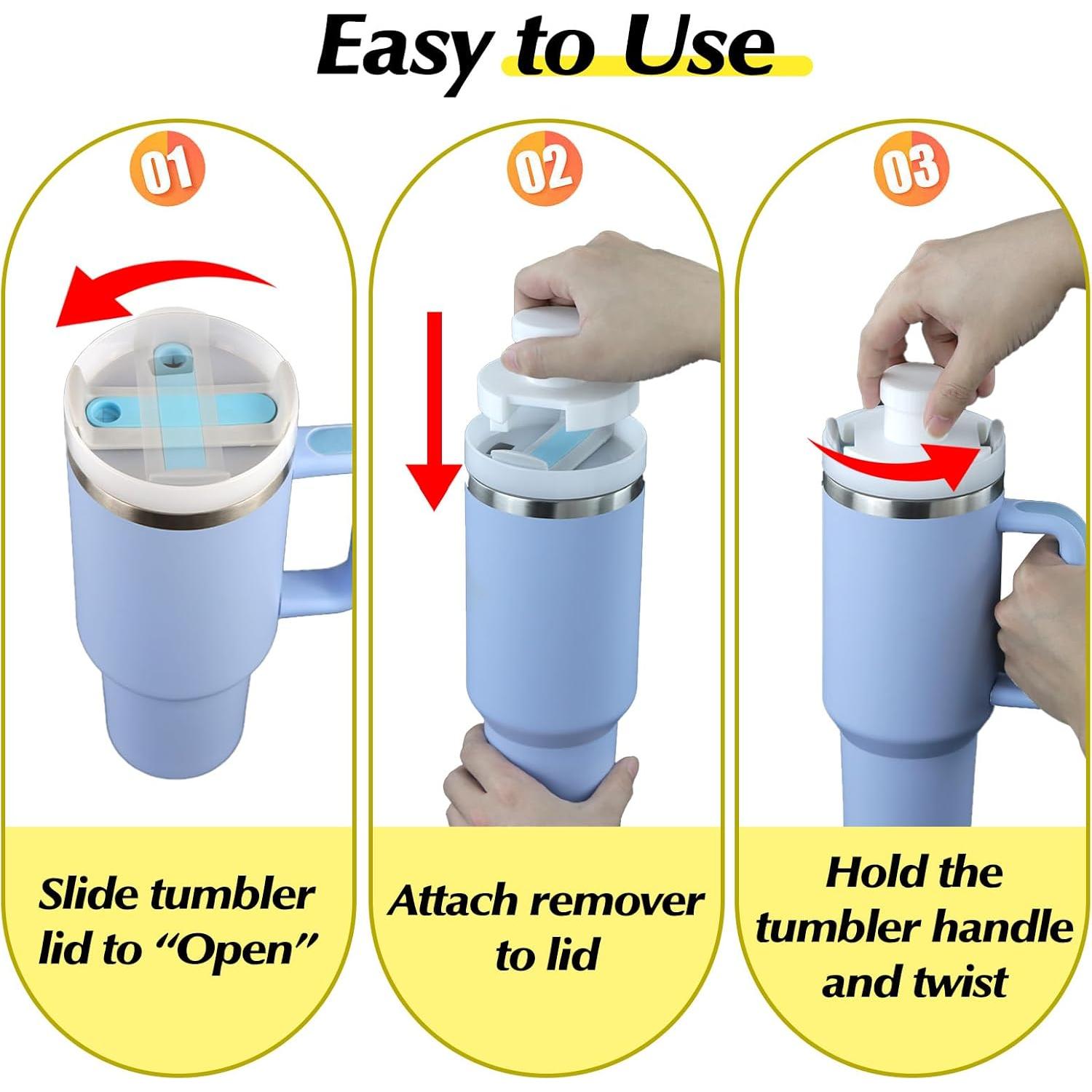 Easy to Use

01

Slide tumbler lid to “Open”

02

Attach remover to lid

03

Hold the tumbler handle and twist