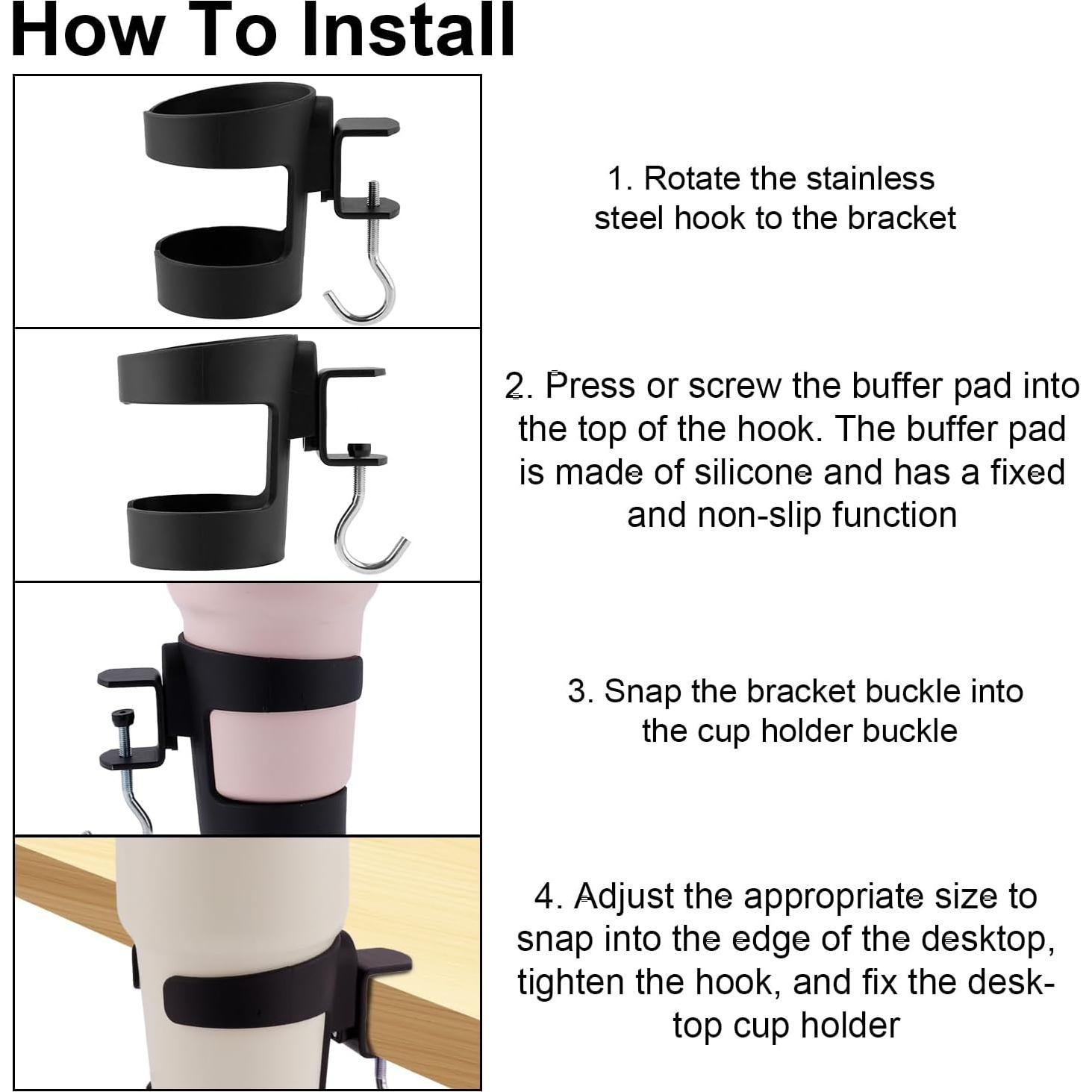 How To Install

1. Rotate the stainless steel hook to the bracket

2. Press or screw the buffer pad into the top of the hook. The buffer pad is made of silicone and has a fixed and non-slip function

3. Snap the bracket buckle into the cup holder buckle

4. Adjust the appropriate size to snap into the edge of the desktop, tighten the hook, and fix the desktop cup holder