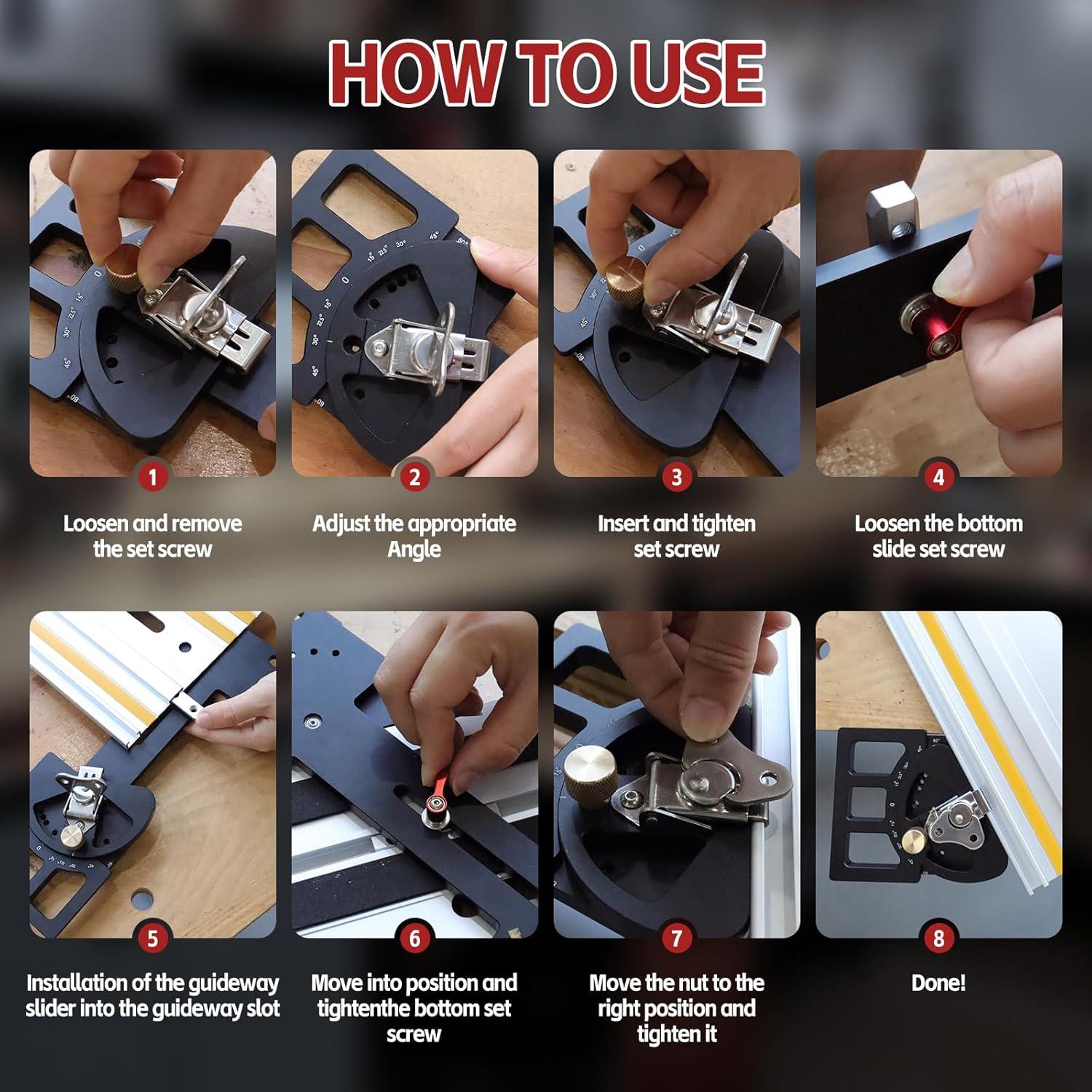 HOW TO USE

1
Loosen and remove the set screw

2
Adjust the appropriate Angle

3
Insert and tighten set screw

4
Loosen the bottom slide set screw

5
Installation of the guideway slider into the guideway slot

6
Move into position and tightenthe bottom set screw

7
Move the nut to the right position and tighten it

8
Done!