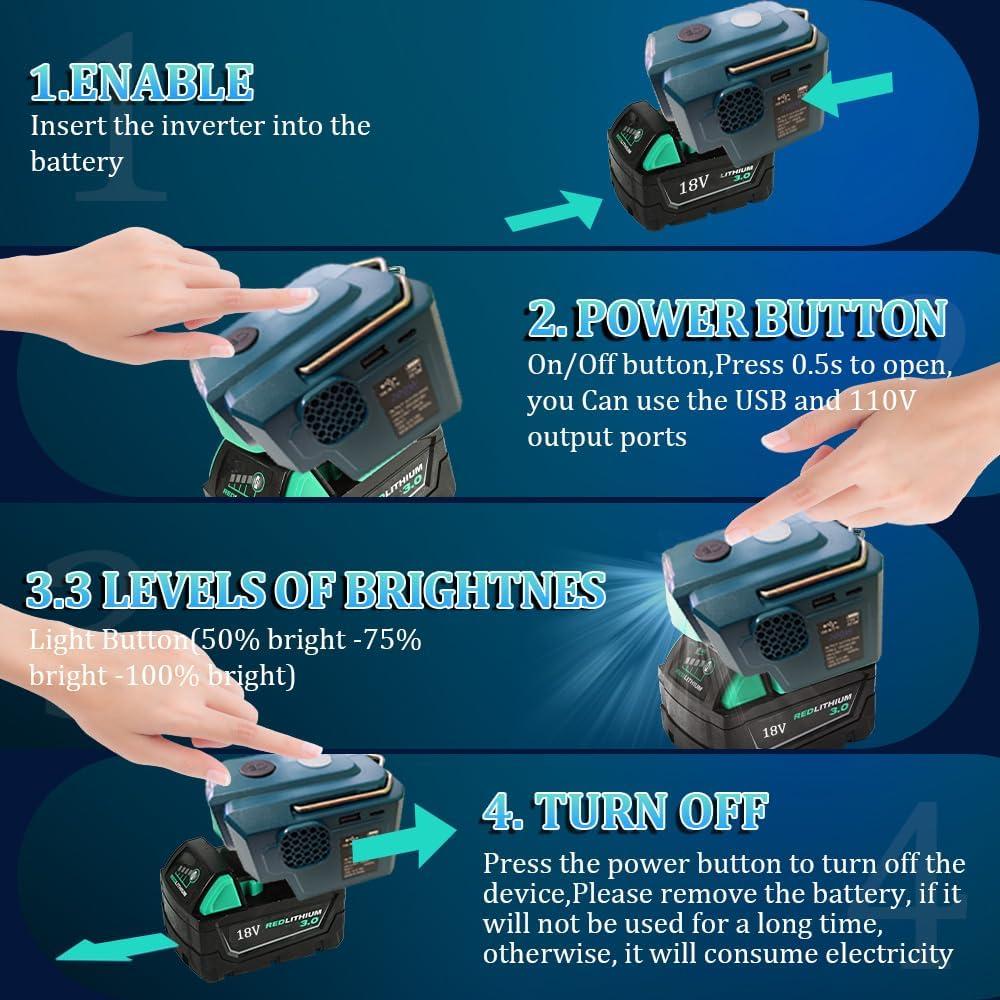 1.ENABLE
Insert the inverter into the battery

18V LITHIUM 3.0

2. POWER BUTTON
On/Off button,Press 0.5s to open, you Can use the USB and 110V output ports

LITHIUM 3.0

3.3 LEVELS OF BRIGHTNES
Light Button(50% bright -75% bright -100% bright)

18V REDLITHIUM 3.0

4. TURN OFF
Press the power button to turn off the device,Please remove the battery, if it will not be used for a long time, otherwise, it will consume electricity

18V REDLITHIUM 3.0