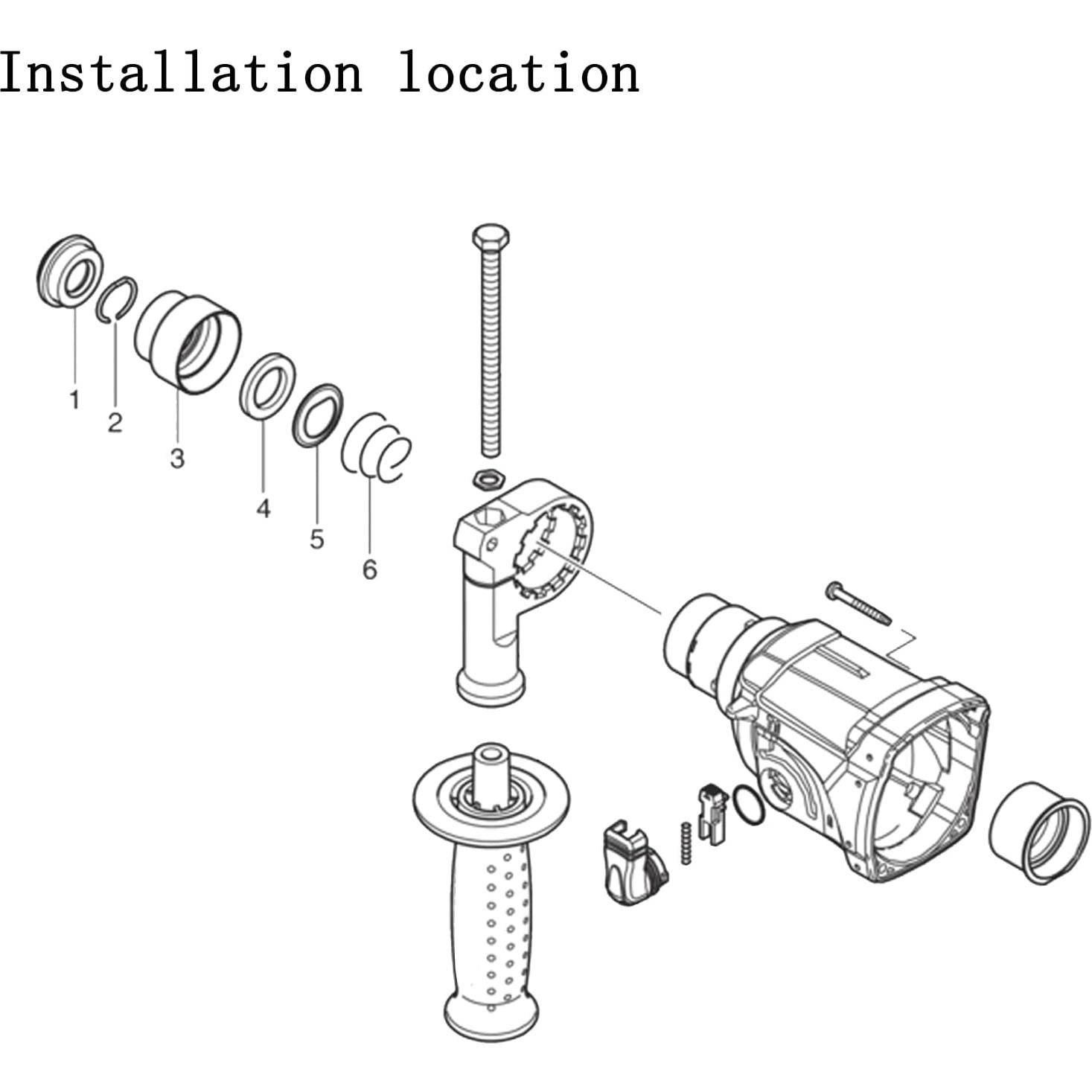 Installation location

1
2
3
4
5
6