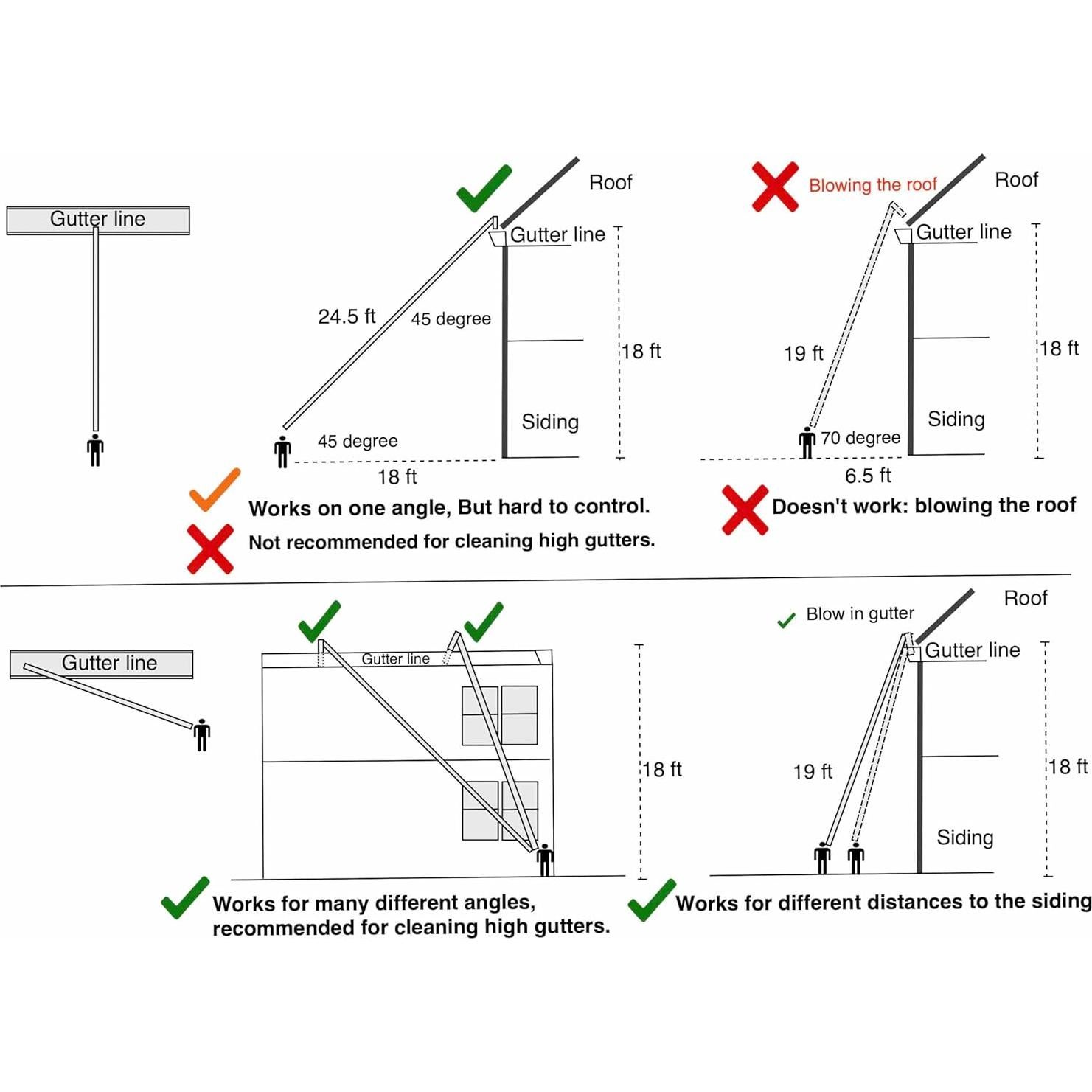 Gutter line

Roof

Gutter line

24.5 ft

45 degree

18 ft

Siding

45 degree

18 ft

Works on one angle, But hard to control.

Not recommended for cleaning high gutters.

Blowing the roof

Roof

Gutter line

19 ft

18 ft

Siding

70 degree

6.5 ft

Doesn't work: blowing the roof

Gutter line

Gutter line

18 ft

Works for many different angles, recommended for cleaning high gutters.

Blow in gutter

Roof

Gutter line

19 ft

18 ft

Siding

Works for different distances to the siding