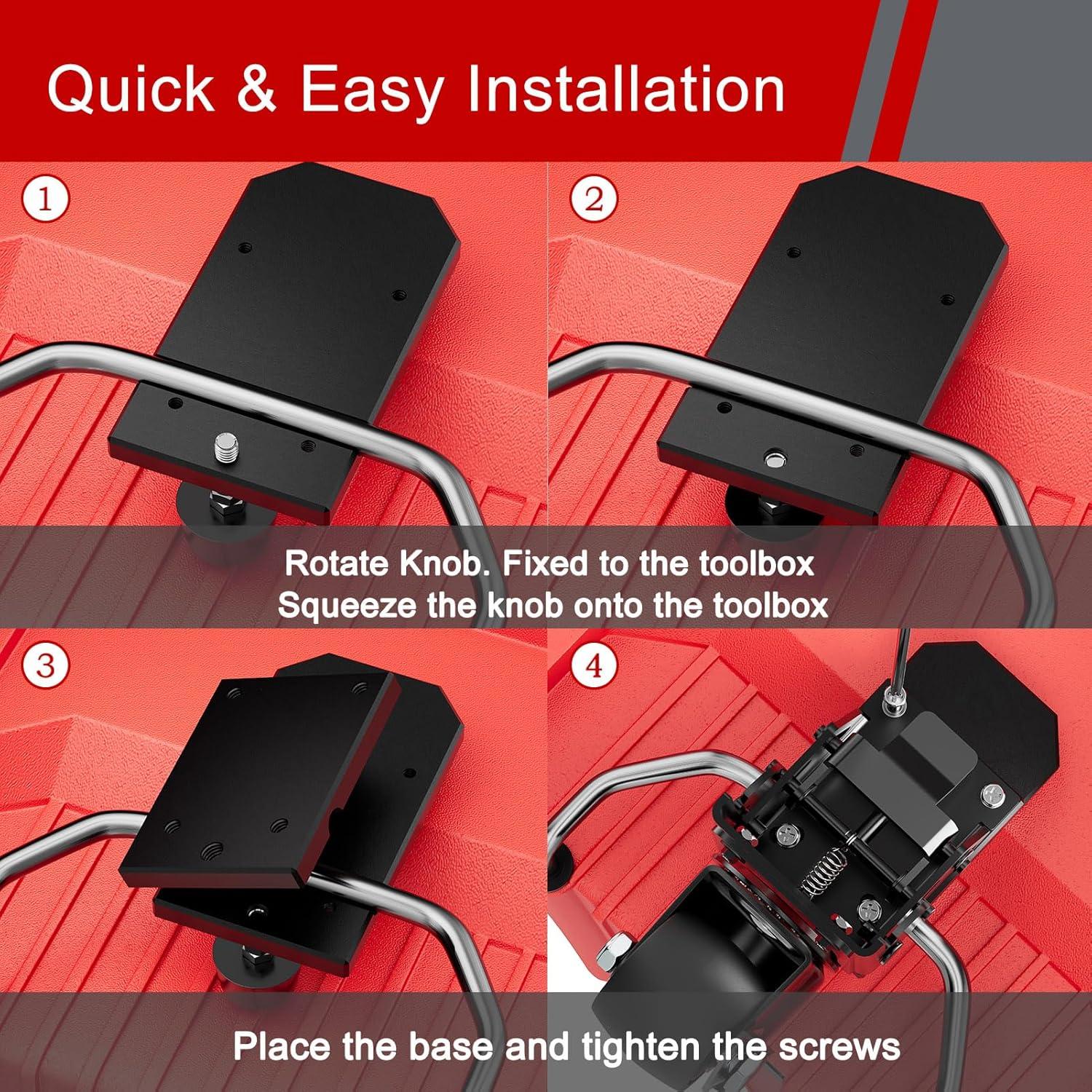 Quick & Easy Installation

1

2

Rotate Knob. Fixed to the toolbox
Squeeze the knob onto the toolbox

3

4

Place the base and tighten the screws