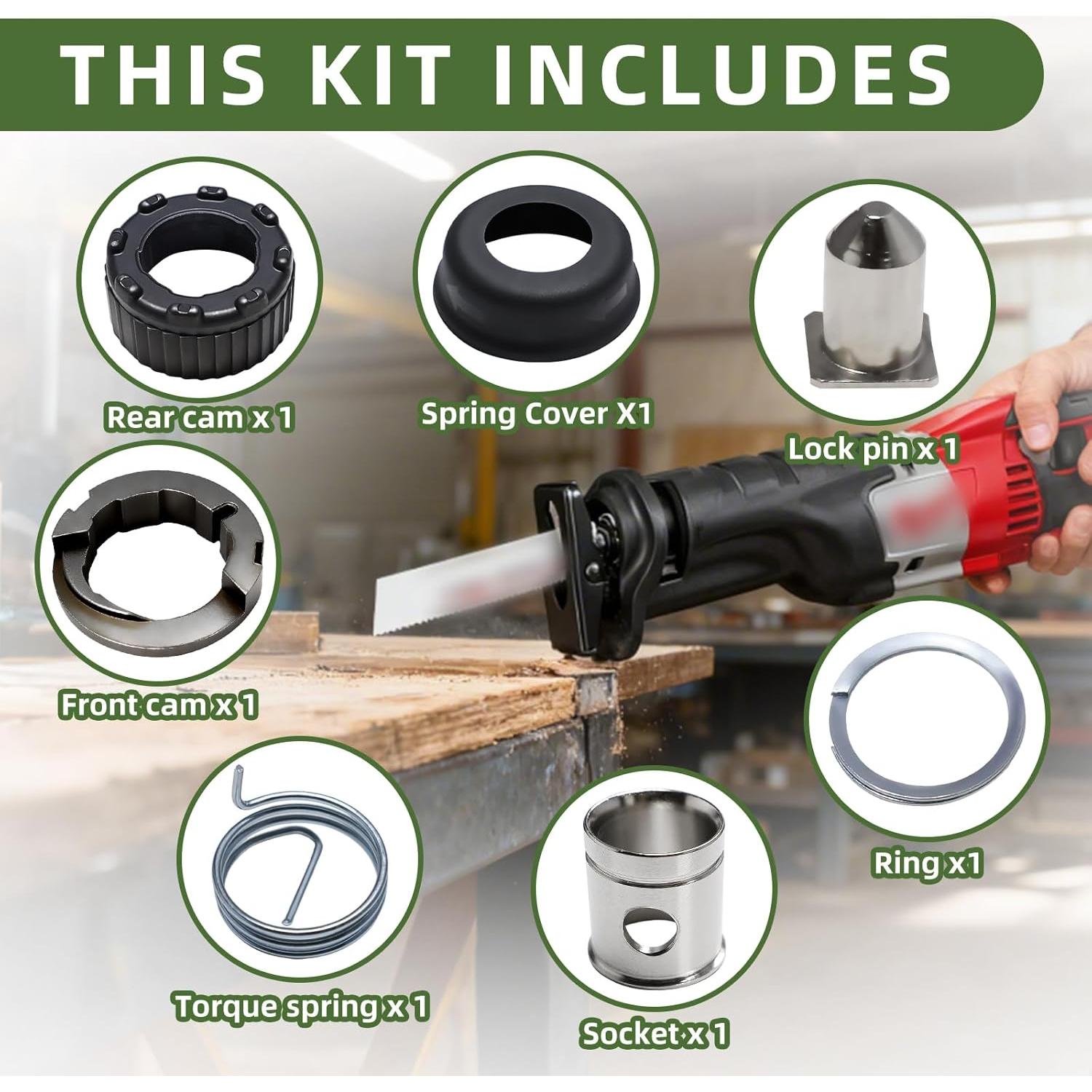 THIS KIT INCLUDES

Rear cam x 1

Spring Cover X1

Lock pin x 1

Front cam x 1

Ring x1

Torque spring x 1

Socket x 1