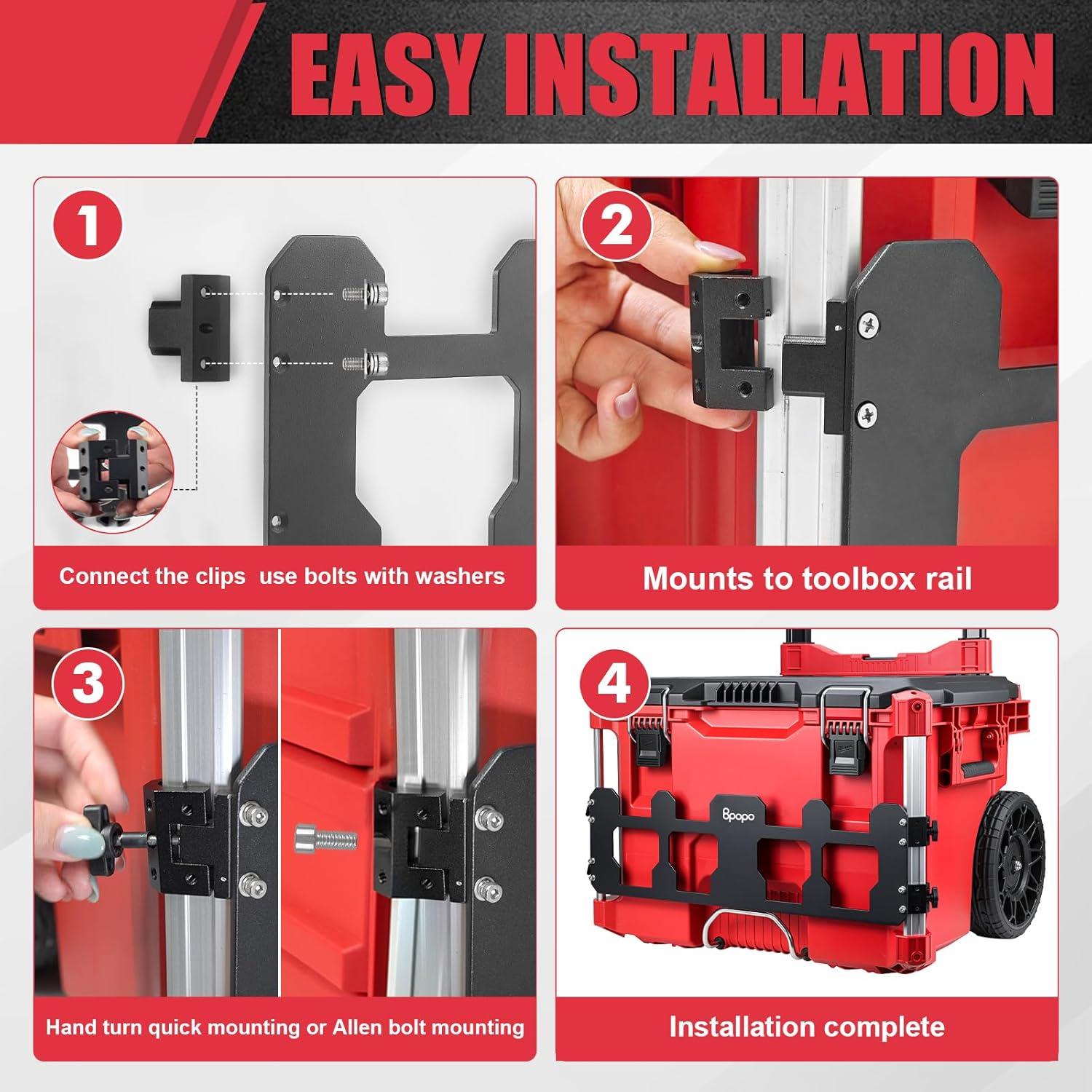 EASY INSTALLATION

1

Connect the clips  use bolts with washers

2

Mounts to toolbox rail

3

Hand turn quick mounting or Allen bolt mounting

4

Bpopo

Installation complete