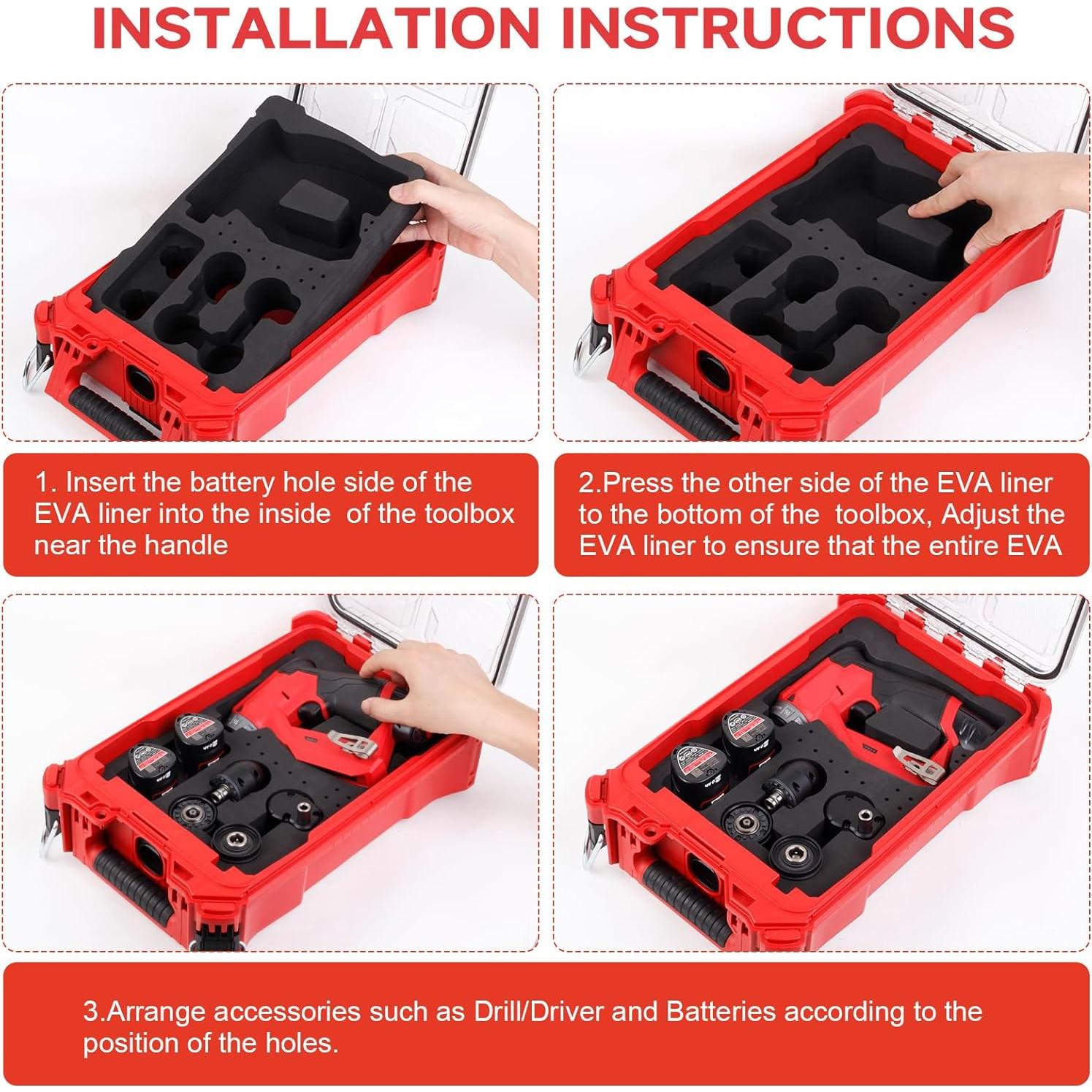 INSTALLATION INSTRUCTIONS

1. Insert the battery hole side of the EVA liner into the inside  of the toolbox near the handle

2.Press the other side of the EVA liner to the bottom of the  toolbox, Adjust the EVA liner to ensure that the entire EVA

3.Arrange accessories such as Drill/Driver and Batteries according to the position of the holes.