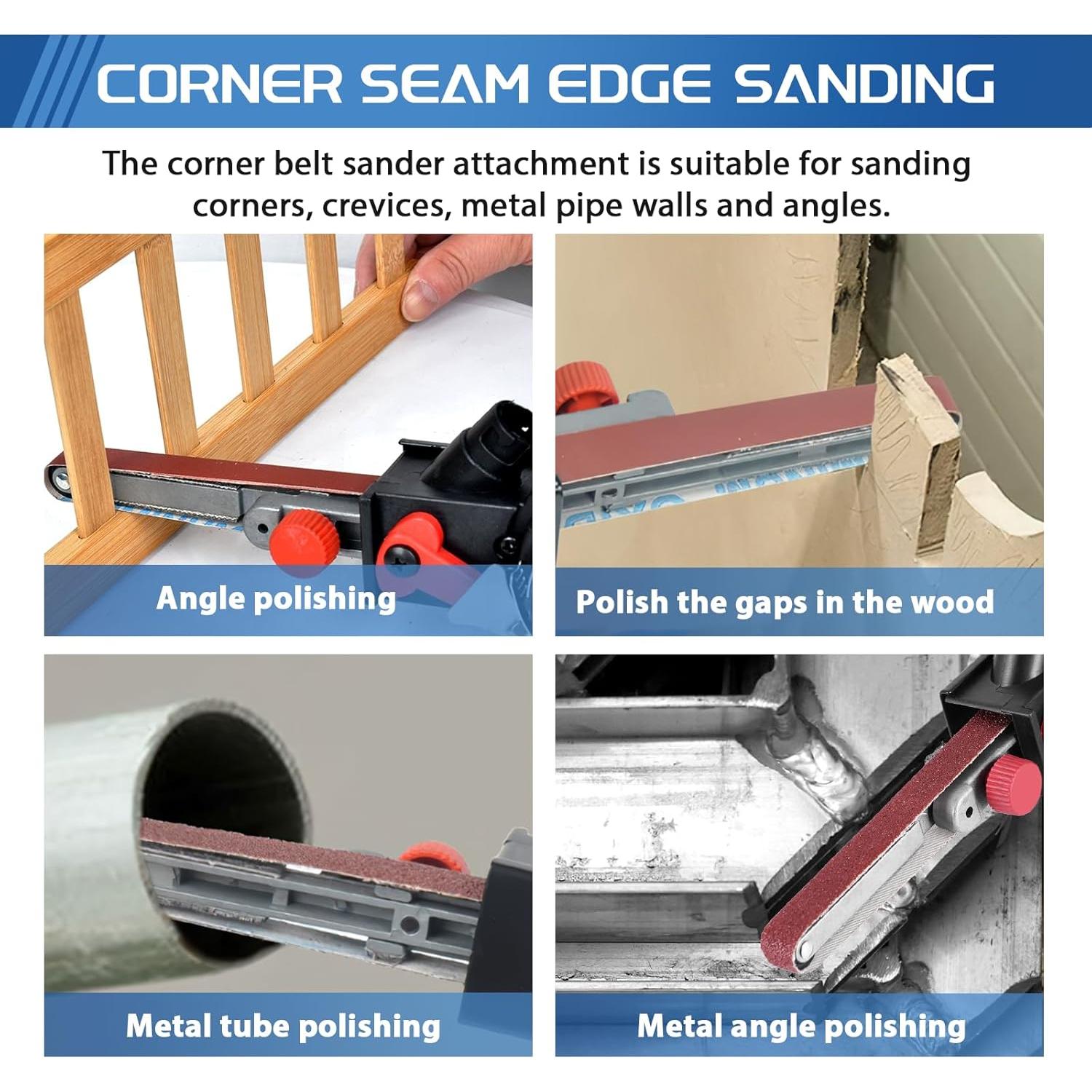 CORNER SEAM EDGE SANDING

The corner belt sander attachment is suitable for sanding corners, crevices, metal pipe walls and angles.

Angle polishing

Polish the gaps in the wood

Metal tube polishing

Metal angle polishing