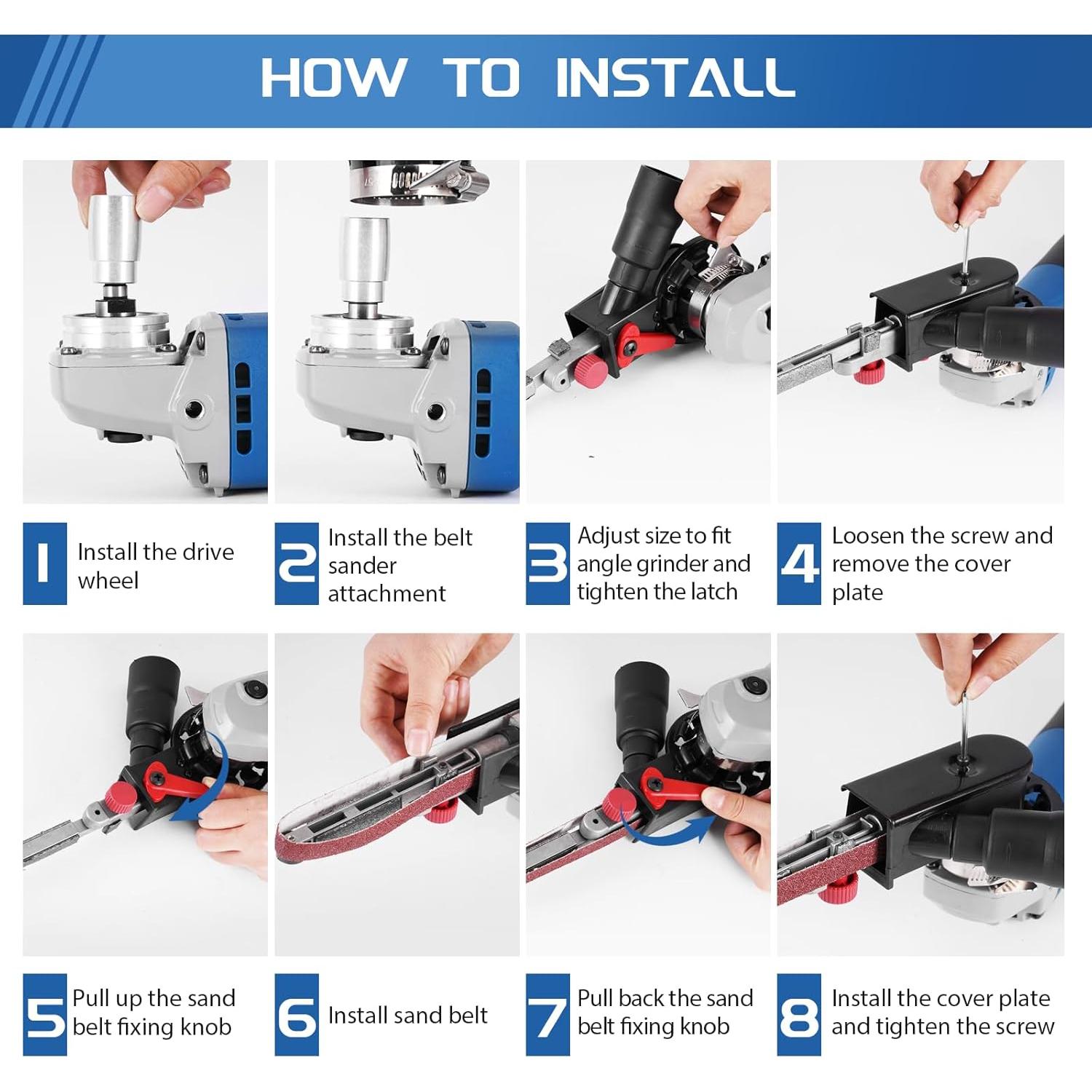 HOW TO INSTALL

1 Install the drive wheel

2 Install the belt sander attachment

3 Adjust size to fit angle grinder and tighten the latch

4 Loosen the screw and remove the cover plate

5 Pull up the sand belt fixing knob

6 Install sand belt

7 Pull back the sand belt fixing knob

8 Install the cover plate and tighten the screw