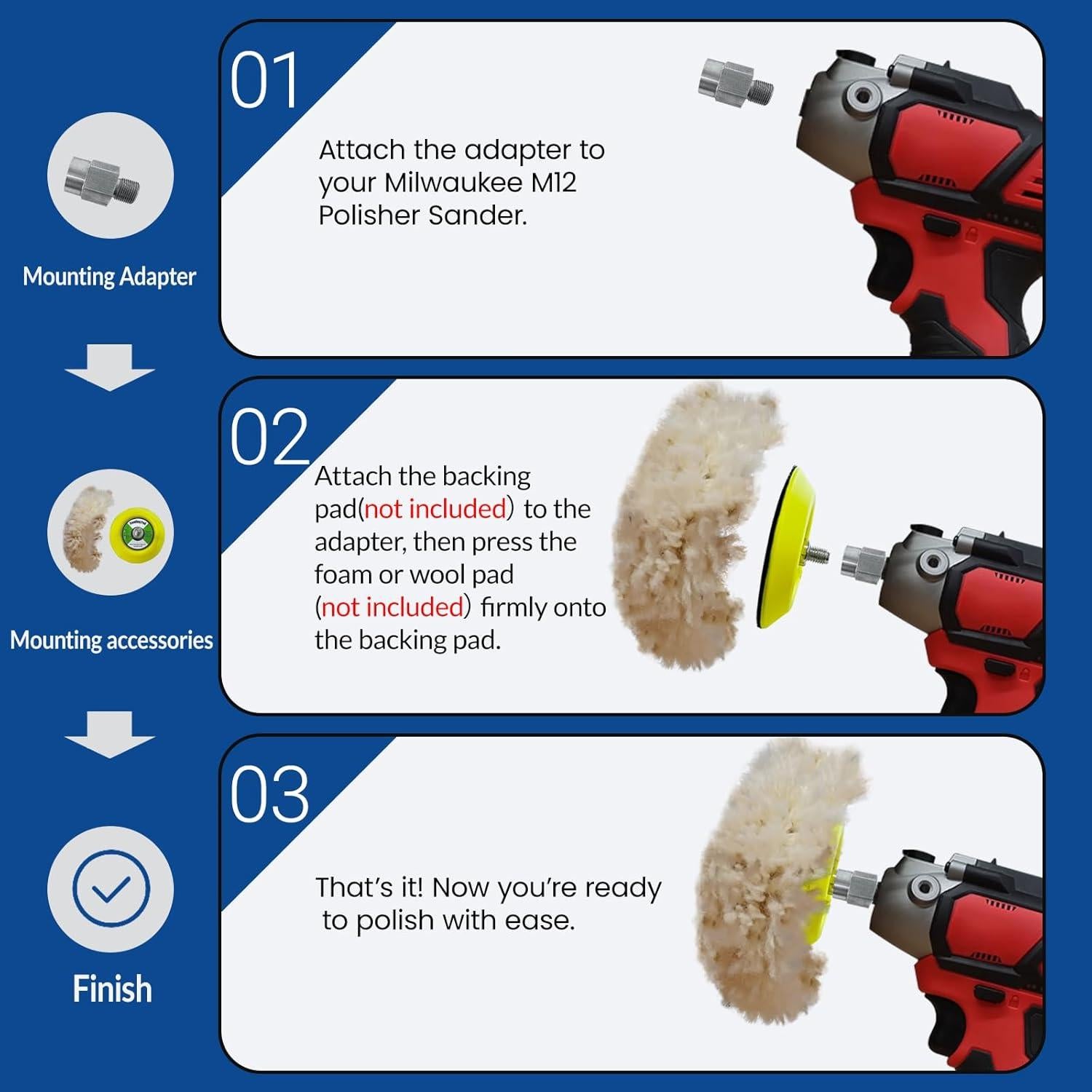 Mounting Adapter

Mounting accessories

Finish

01

Attach the adapter to your Milwaukee M12 Polisher Sander.

02

Attach the backing pad(not included) to the adapter, then press the foam or wool pad (not included) firmly onto the backing pad.

03

That's it! Now you're ready to polish with ease.