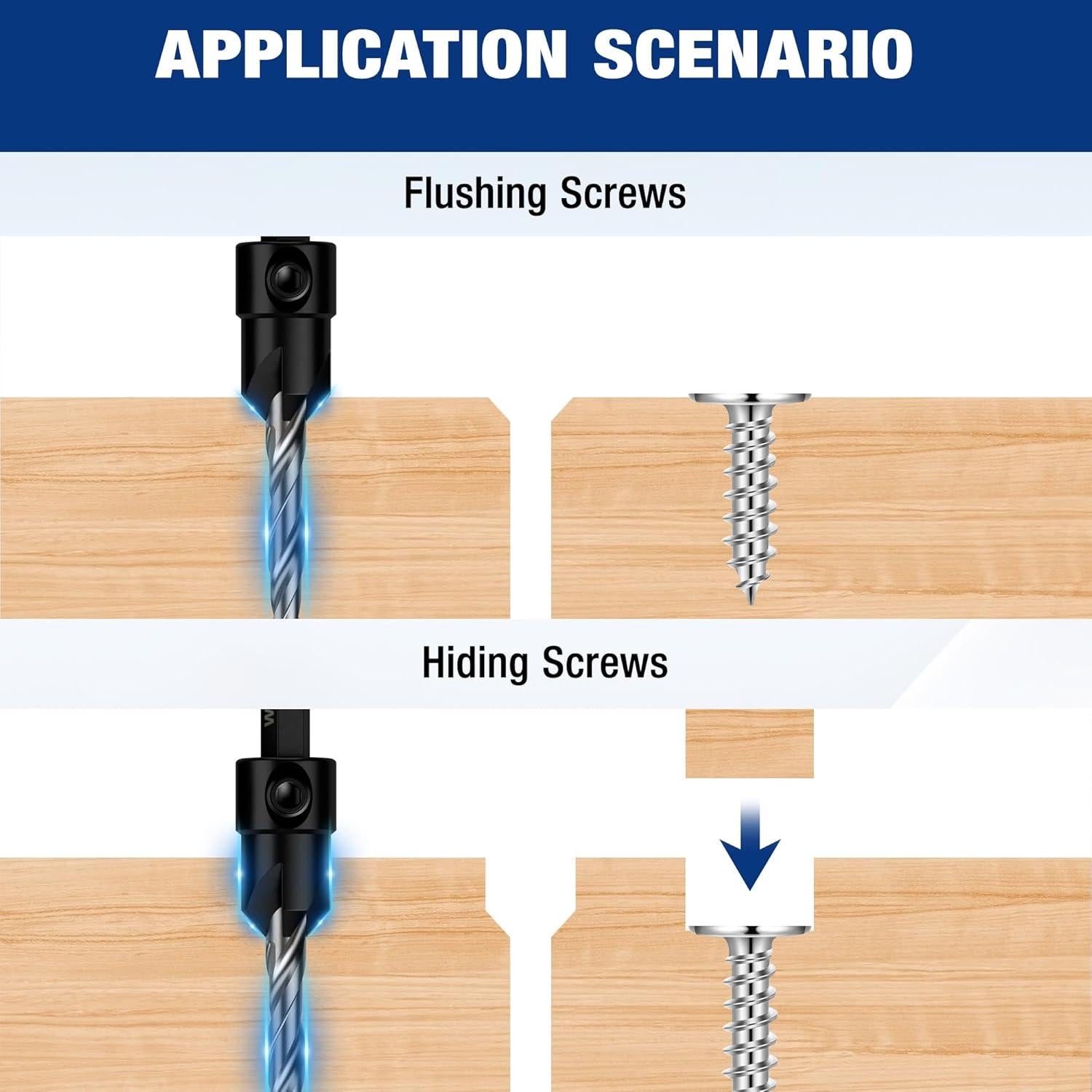 APPLICATION SCENARIO

Flushing Screws

Hiding Screws