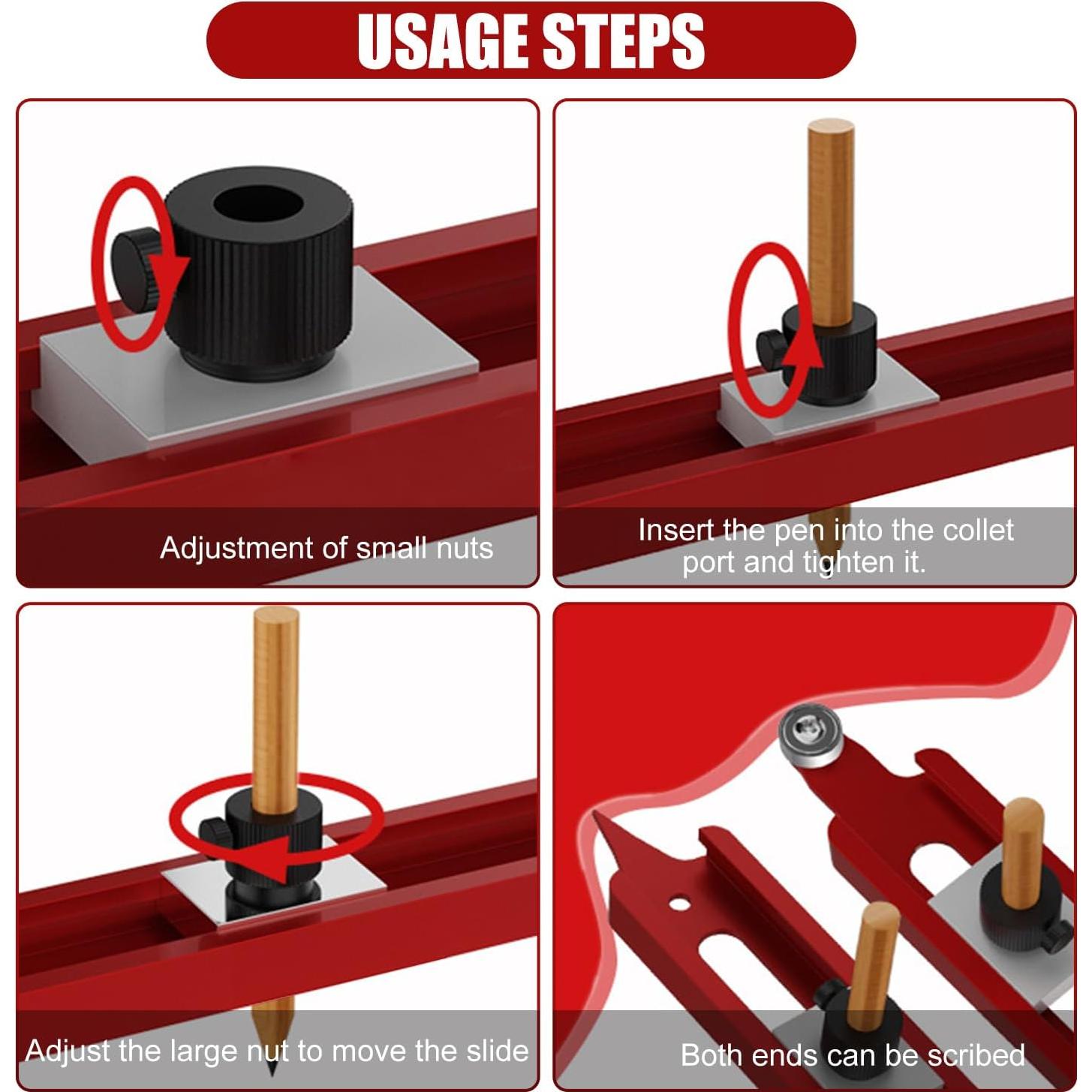 USAGE STEPS

Adjustment of small nuts

Insert the pen into the collet port and tighten it.

Adjust the large nut to move the slide

Both ends can be scribed