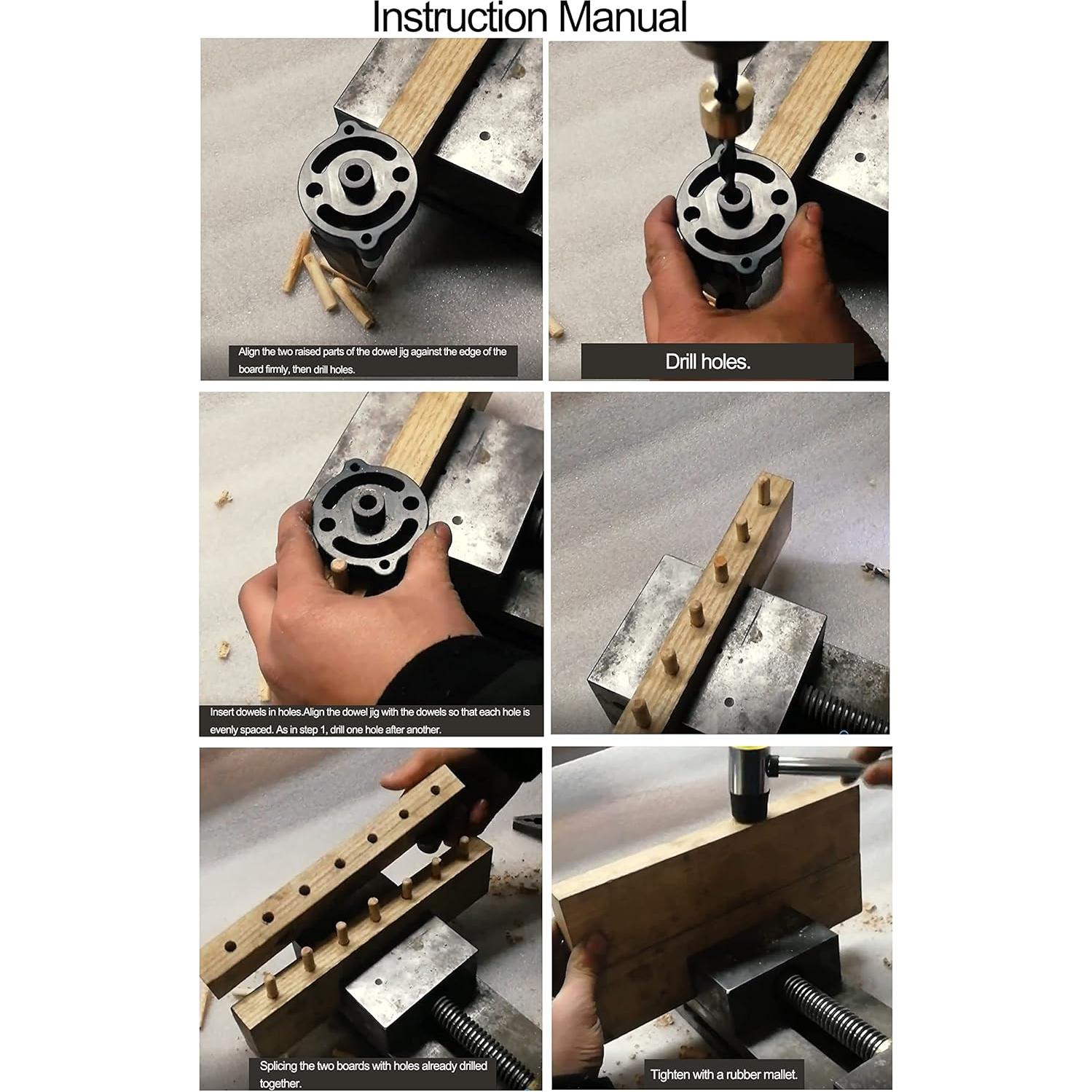 Instruction Manual

Align the two raised parts of the dowel jig against the edge of the board firmly, then drill holes.

Drill holes.

Insert dowels in holes.Align the dowel jig with the dowels so that each hole is evenly spaced. As in step 1, drill one hole after another.

Splicing the two boards with holes already drilled together.

Tighten with a rubber mallet.