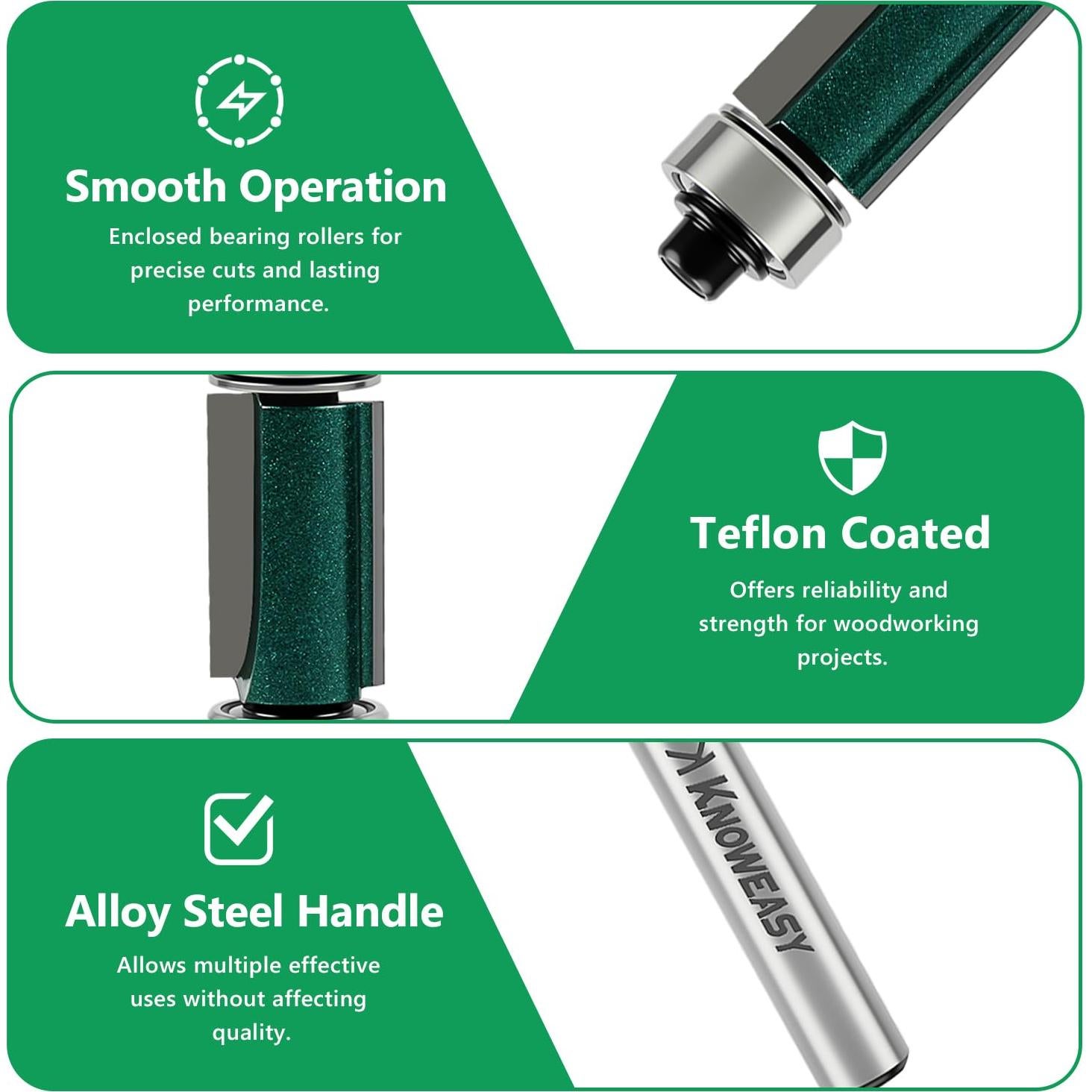 Smooth Operation

Enclosed bearing rollers for precise cuts and lasting performance.

Teflon Coated

Offers reliability and strength for woodworking projects.

Alloy Steel Handle

Allows multiple effective uses without affecting quality.

KNOWEASY