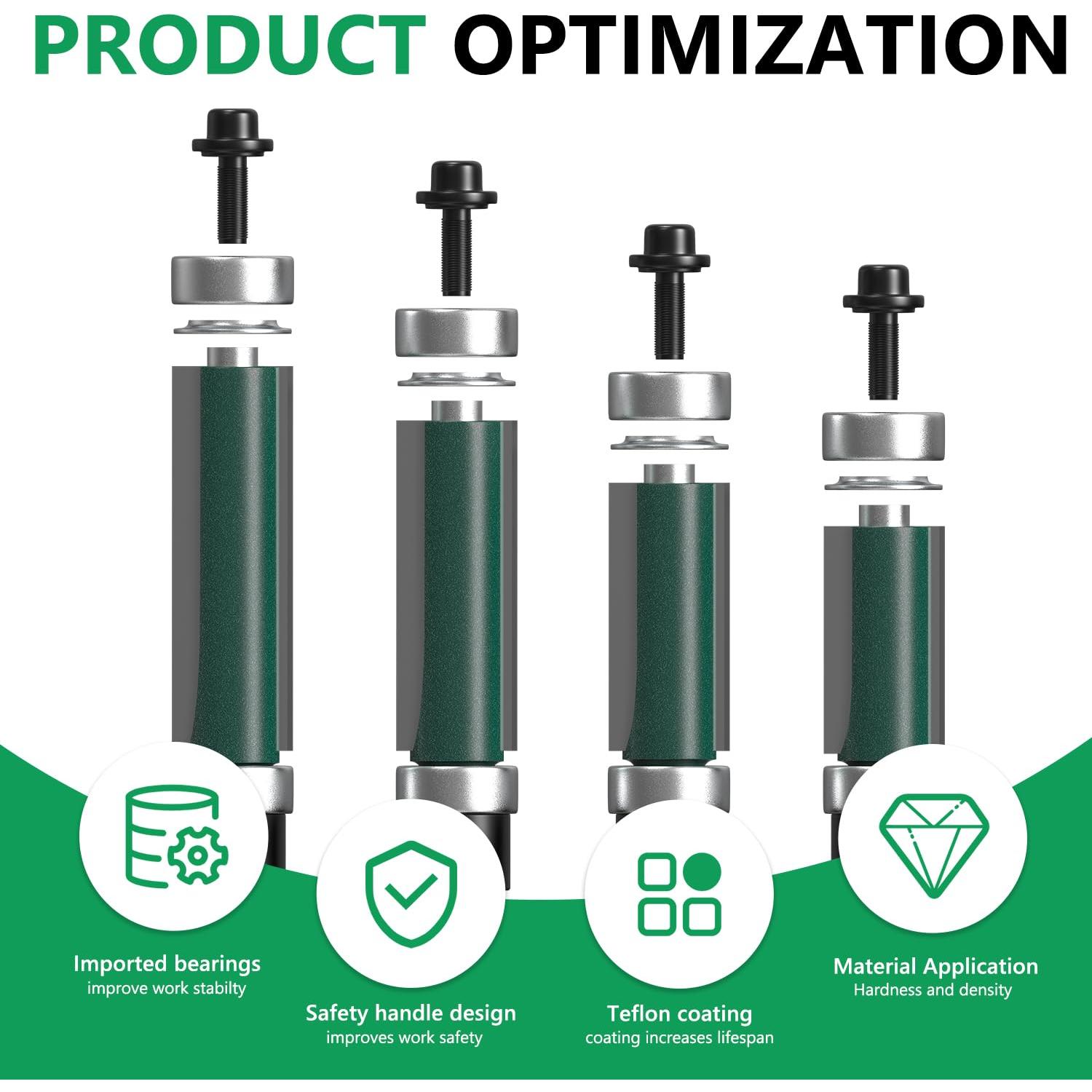 PRODUCT OPTIMIZATION

Imported bearings
improve work stabilty

Safety handle design
improves work safety

Teflon coating
coating increases lifespan

Material Application
Hardness and density