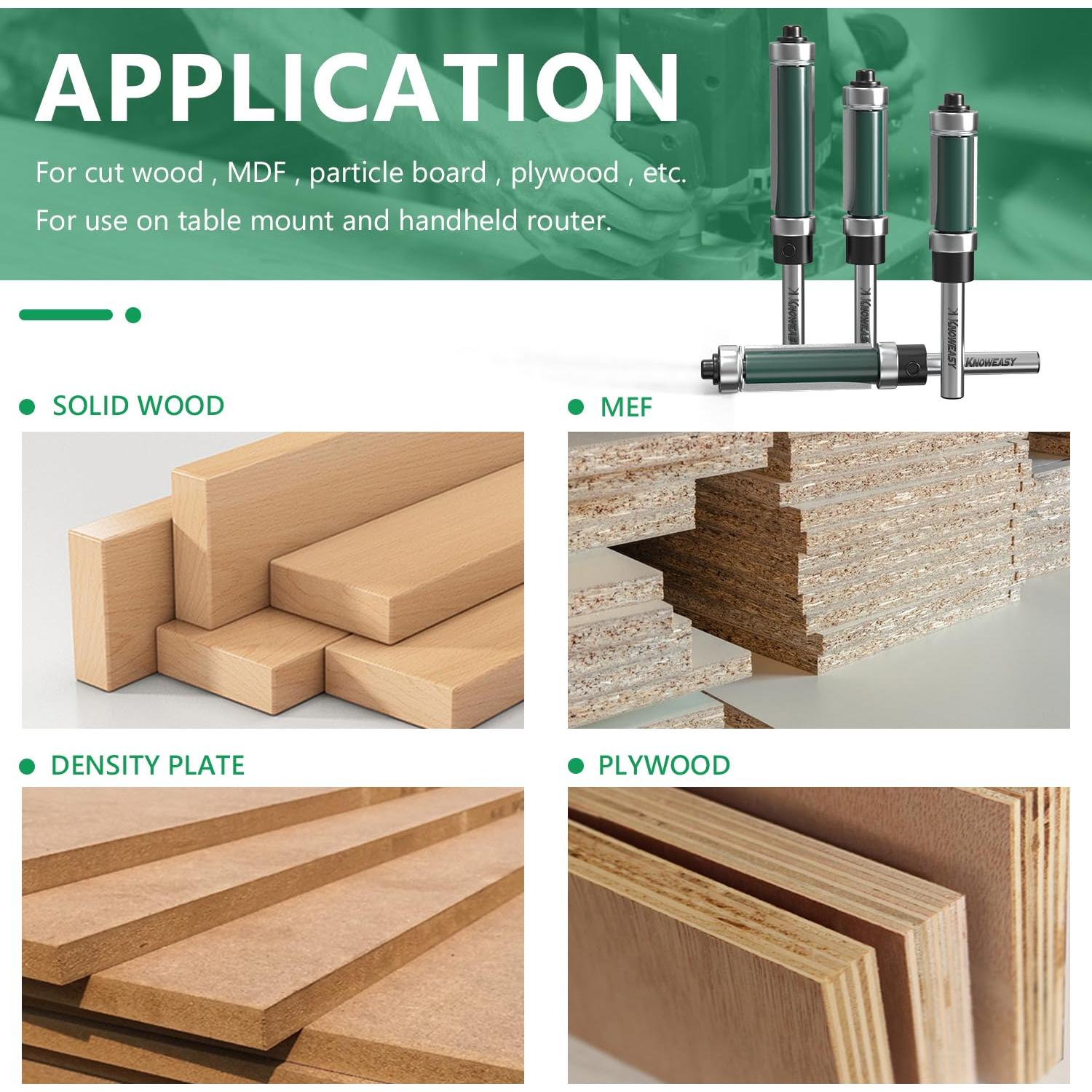 APPLICATION

For cut wood , MDF , particle board , plywood , etc.

For use on table mount and handheld router.

KNOWEASY KNOWEASY KNOWEASY KNOWEASY

SOLID WOOD

MEF

DENSITY PLATE

PLYWOOD