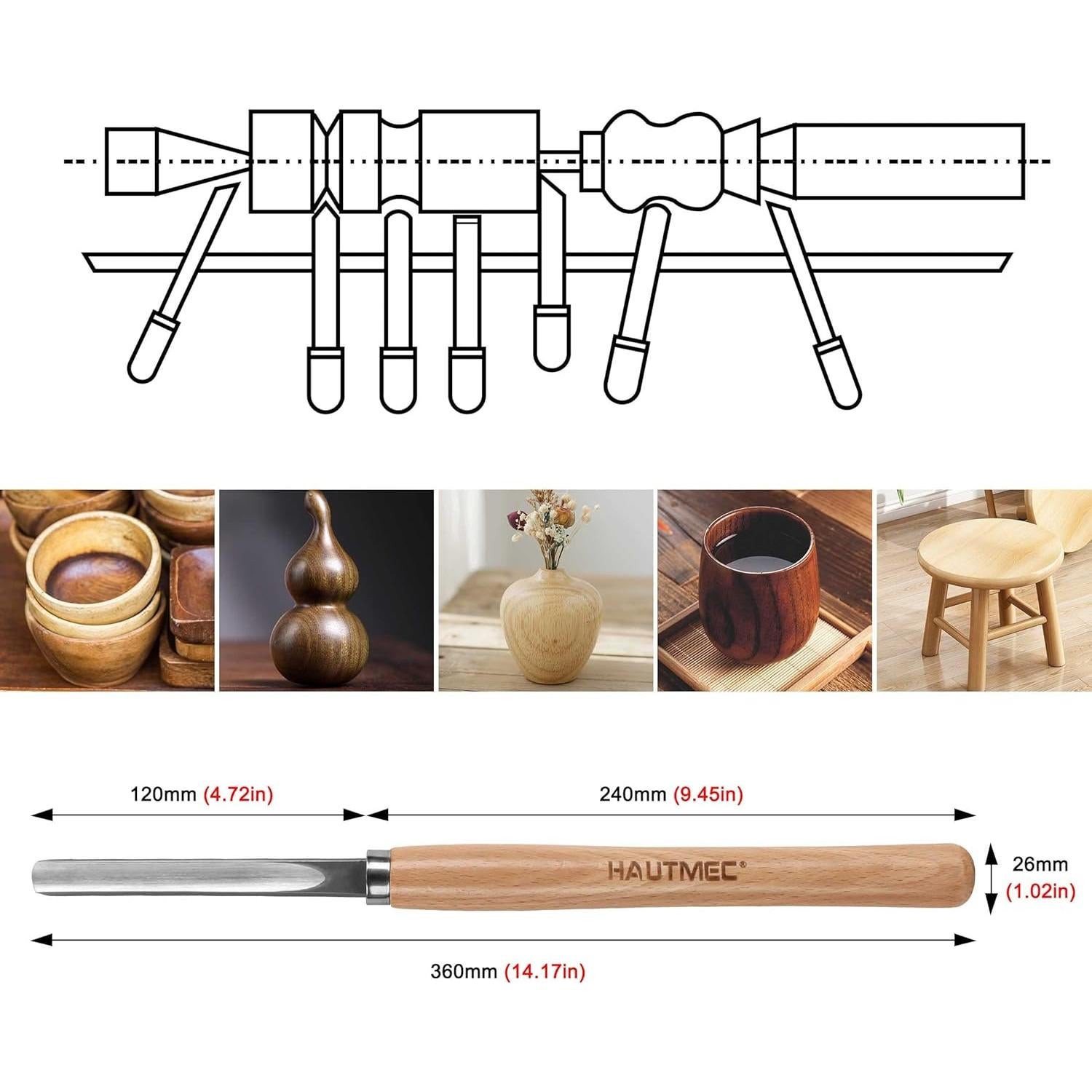 120mm (4.72in)

240mm (9.45in)

HAUTMEC®

26mm (1.02in)

360mm (14.17in)