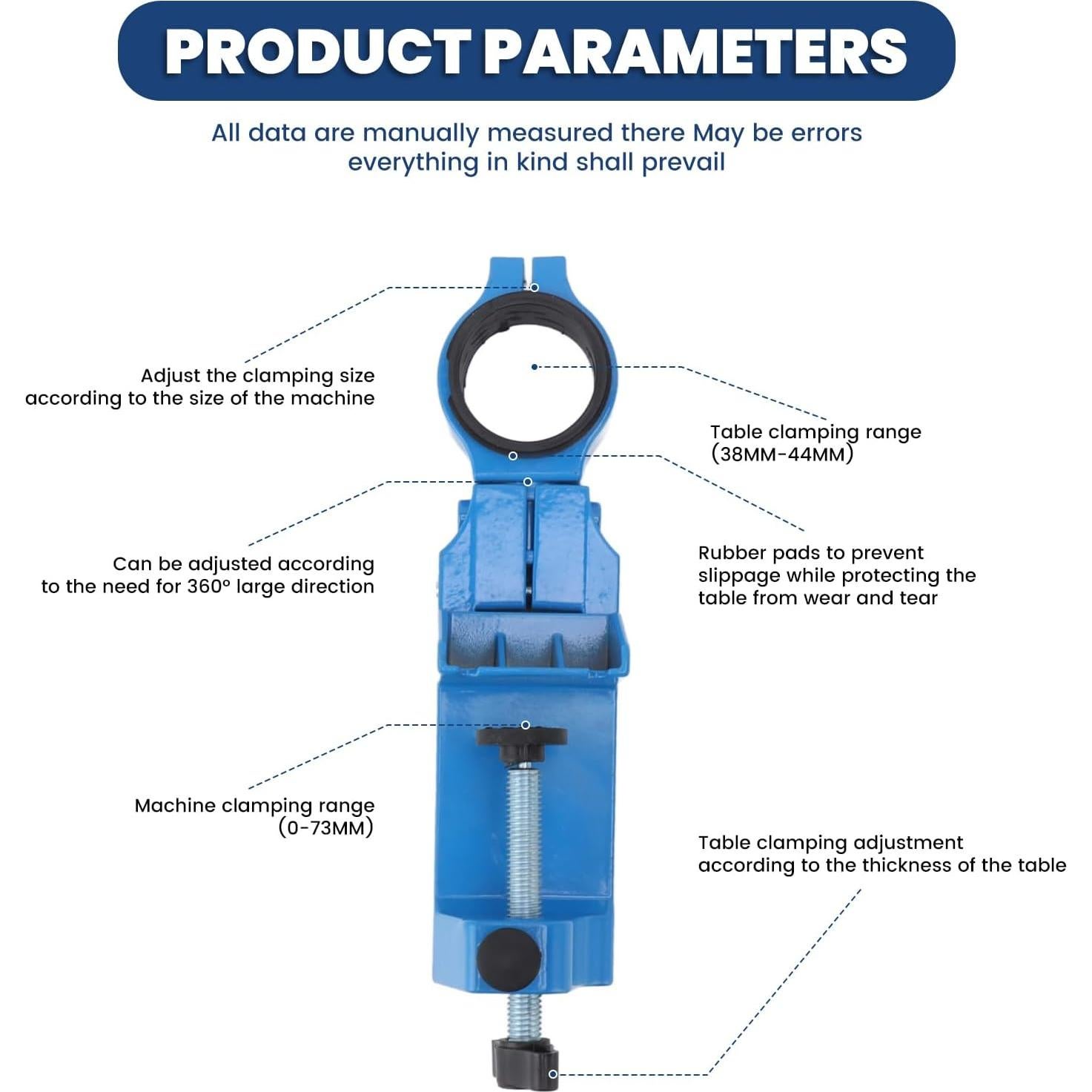 PRODUCT PARAMETERS

All data are manually measured there May be errors everything in kind shall prevail

Adjust the clamping size according to the size of the machine

Table clamping range (38MM-44MM)

Can be adjusted according to the need for 360° large direction

Rubber pads to prevent slippage while protecting the table from wear and tear

Machine clamping range (0-73MM)

Table clamping adjustment according to the thickness of the table