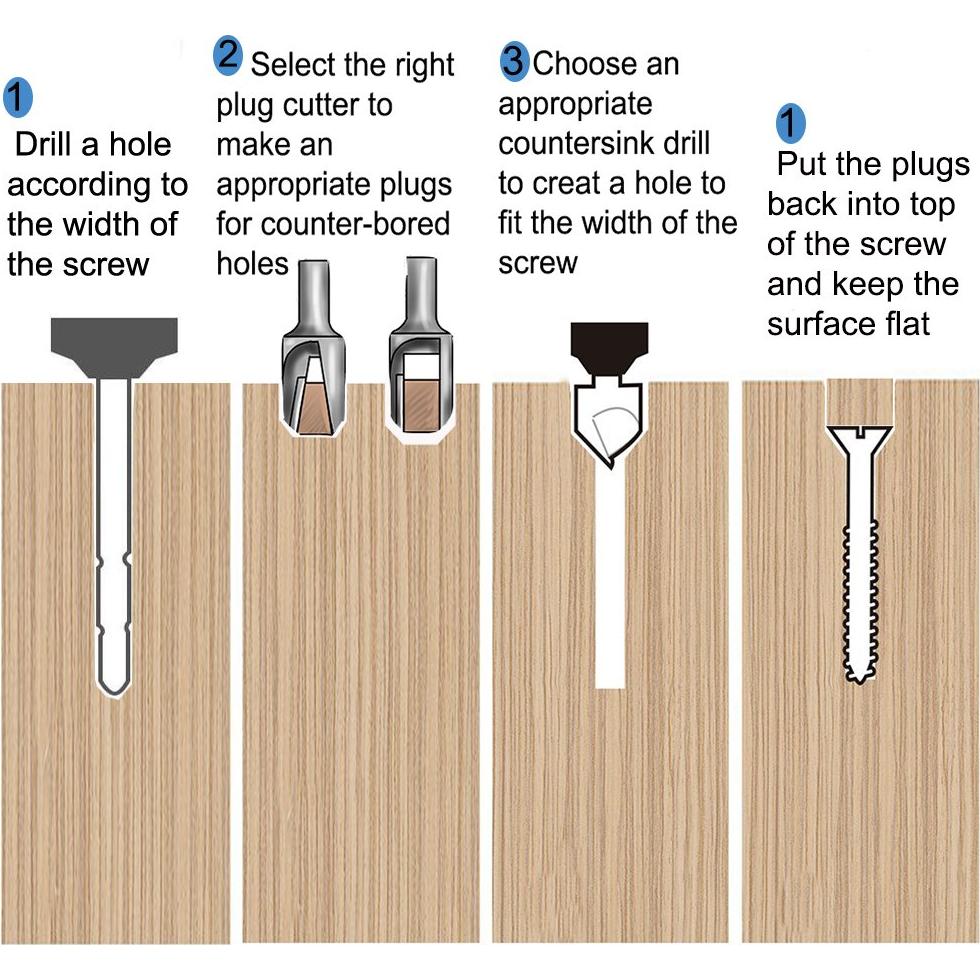 1
Drill a hole according to the width of the screw

2 Select the right plug cutter to make an appropriate plugs for counter-bored holes

3 Choose an appropriate countersink drill to creat a hole to fit the width of the screw

1
Put the plugs back into top of the screw and keep the surface flat