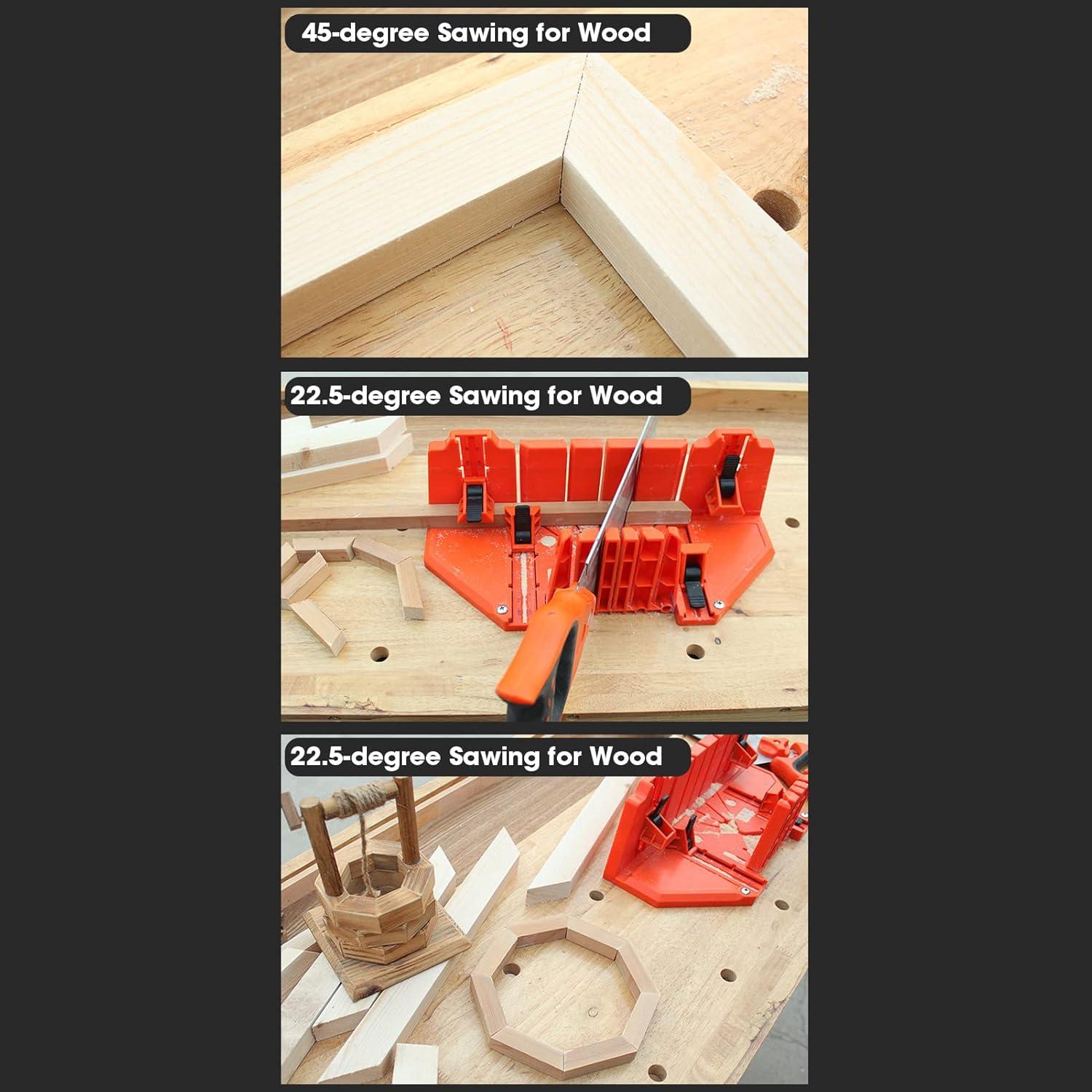 45-degree Sawing for Wood

22.5-degree Sawing for Wood

22.5-degree Sawing for Wood