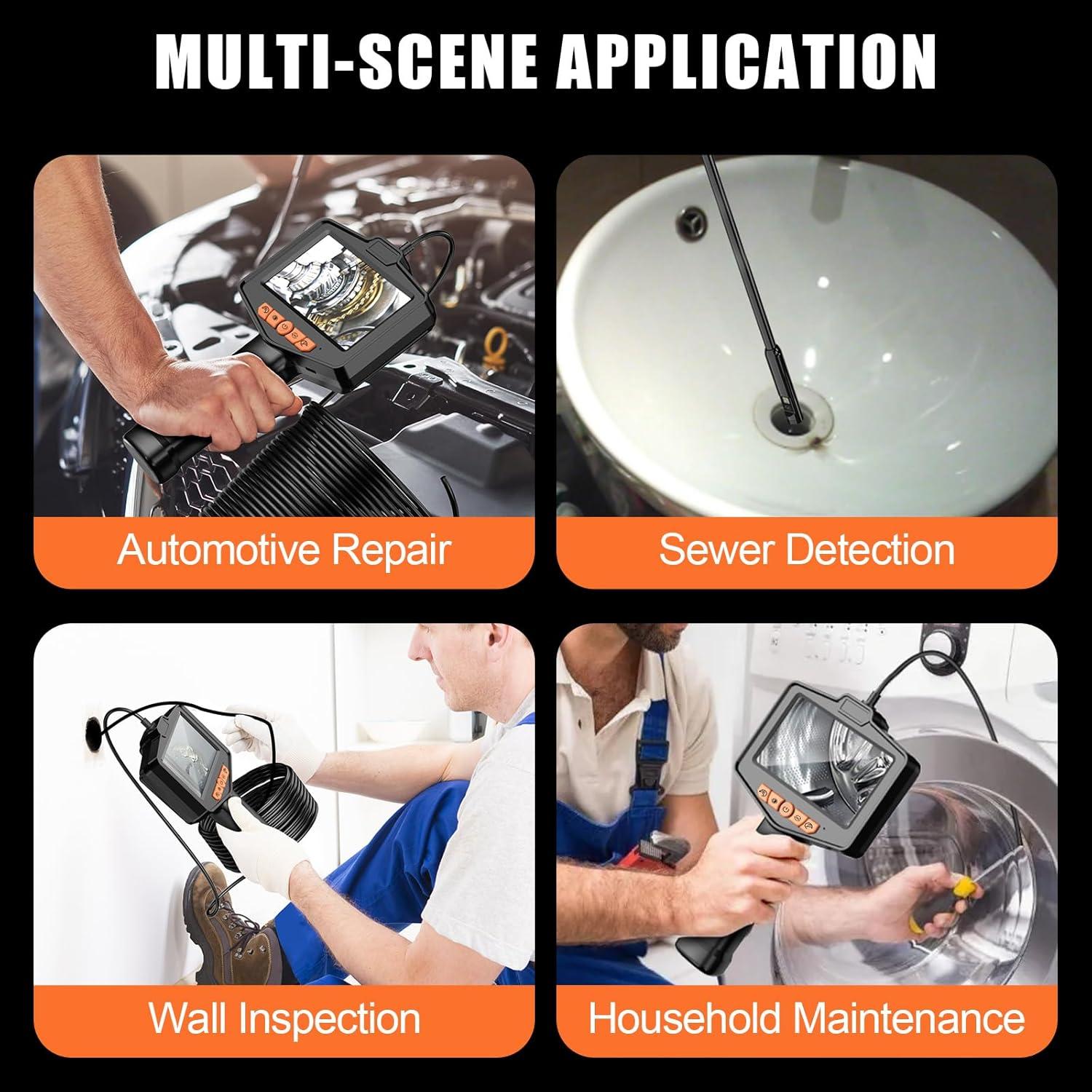 MULTI-SCENE APPLICATION

Automotive Repair

Sewer Detection

Wall Inspection

Household Maintenance