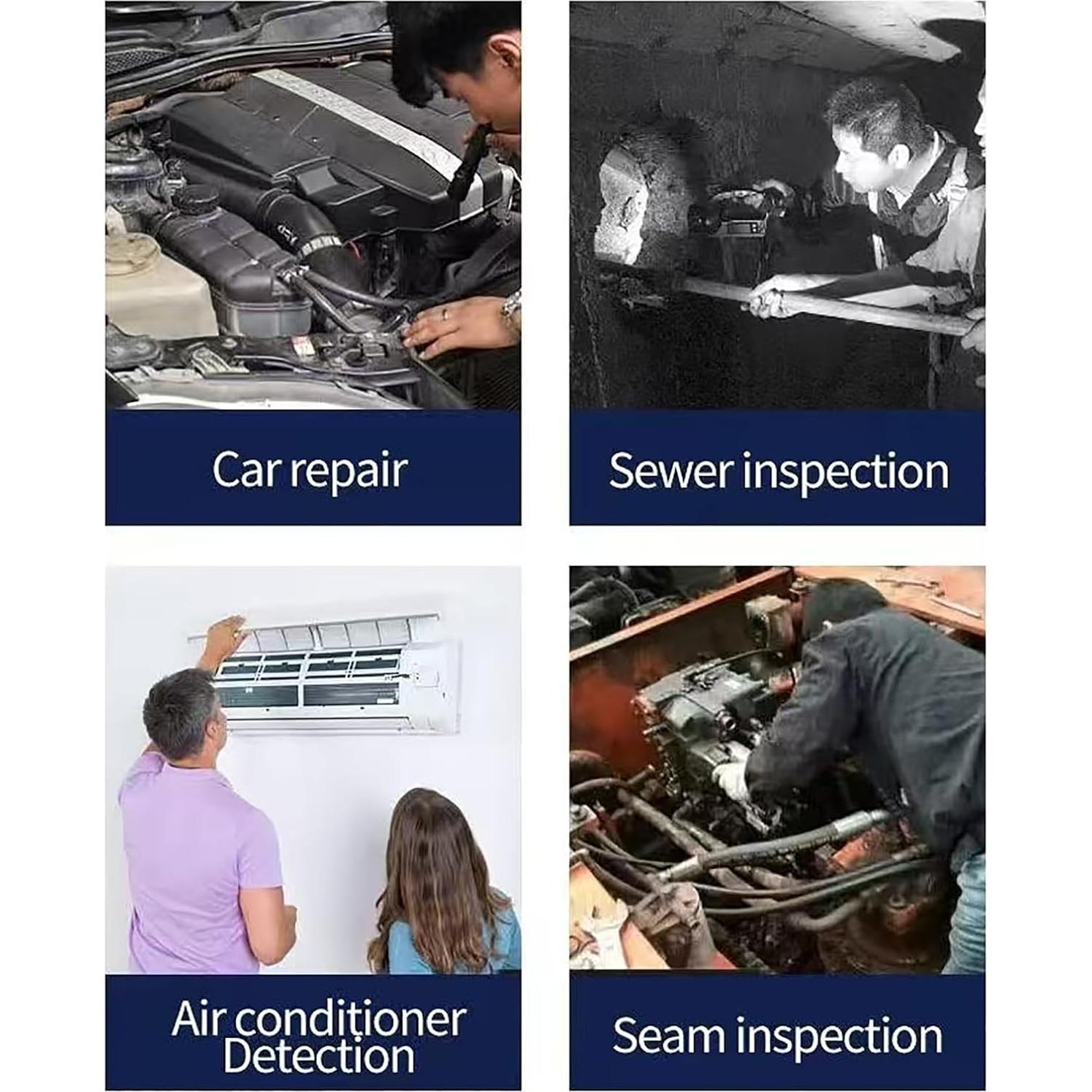 Car repair

Sewer inspection

Air conditioner Detection

Seam inspection