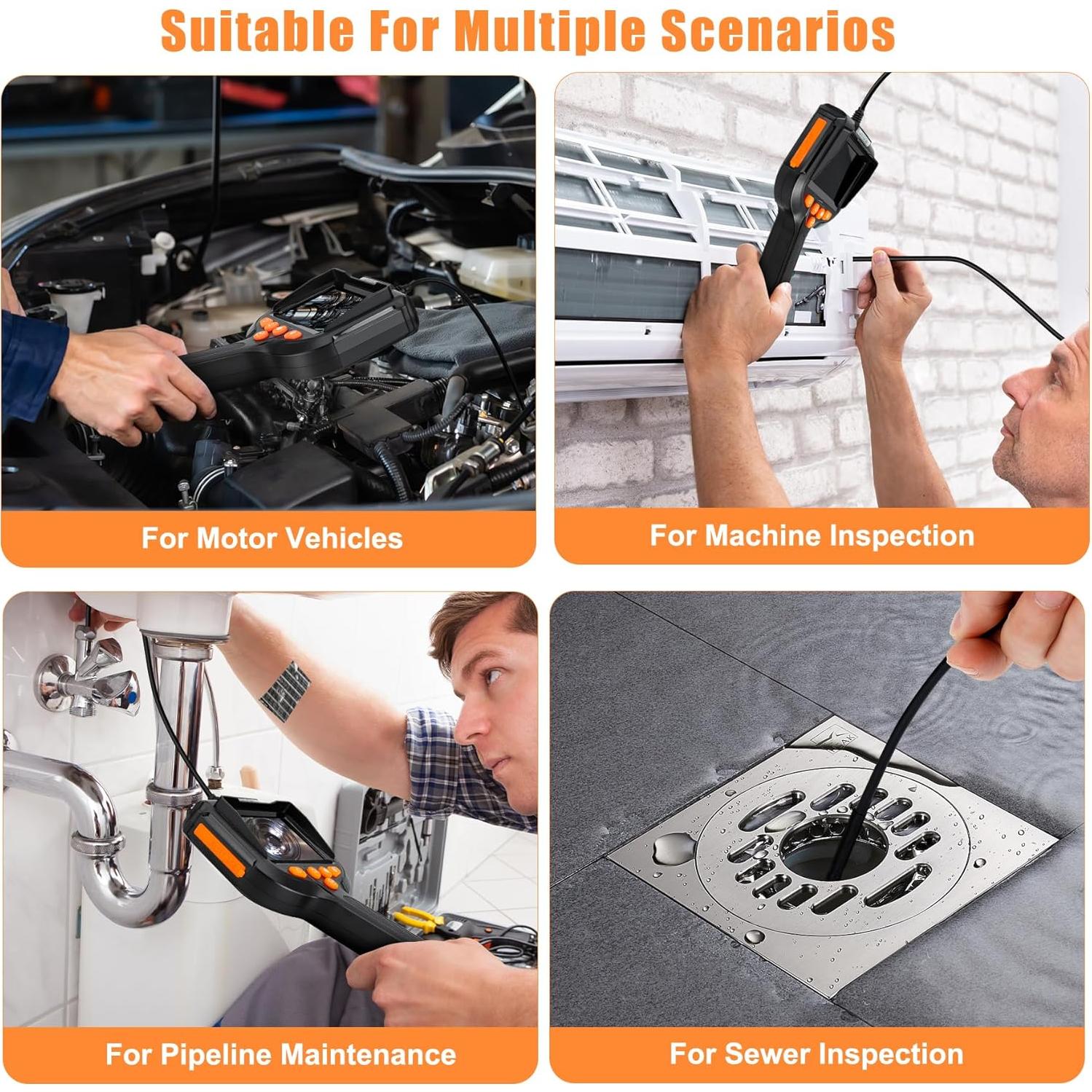 Suitable For Multiple Scenarios

For Motor Vehicles

For Machine Inspection

For Pipeline Maintenance

For Sewer Inspection