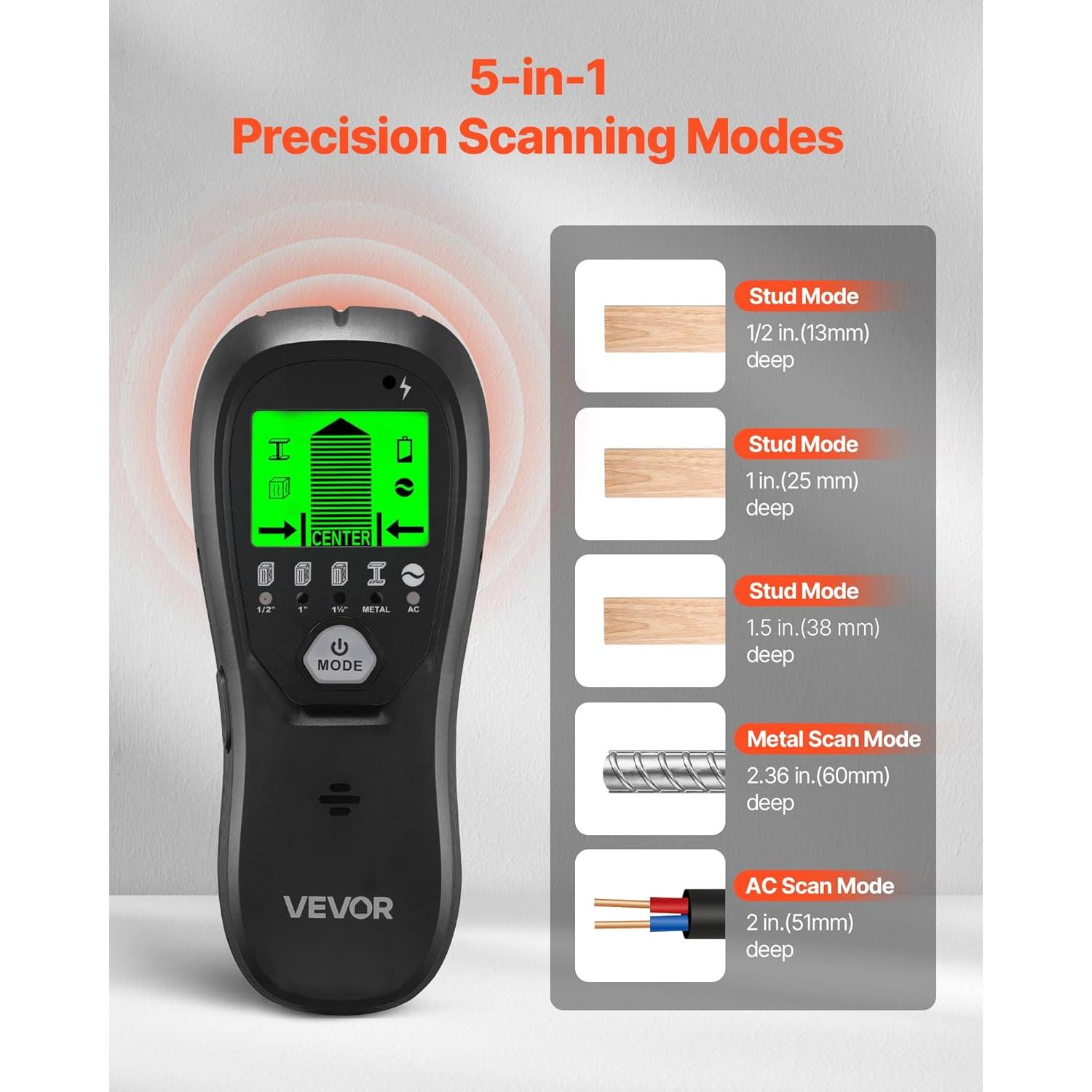 5-in-1
Precision Scanning Modes

CENTER

1/2" 1" 1½" METAL AC

MODE

VEVOR

Stud Mode
1/2 in.(13mm) deep

Stud Mode
1 in.(25 mm) deep

Stud Mode
1.5 in.(38 mm) deep

Metal Scan Mode
2.36 in.(60mm) deep

AC Scan Mode
2 in.(51mm) deep