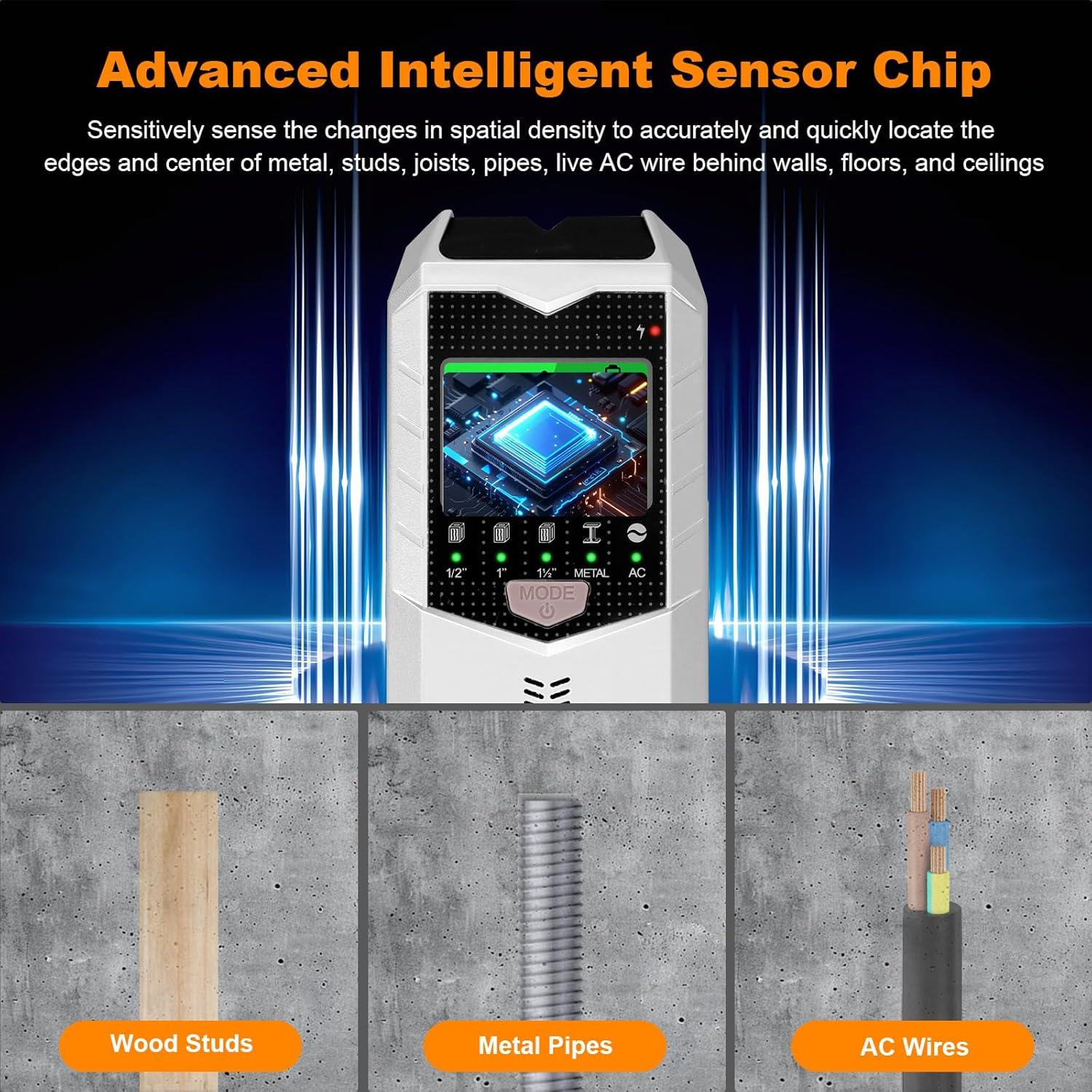 Advanced Intelligent Sensor Chip

Sensitively sense the changes in spatial density to accurately and quickly locate the edges and center of metal, studs, joists, pipes, live AC wire behind walls, floors, and ceilings

1/2" 1" 1½" METAL AC

MODE

Wood Studs

Metal Pipes

AC Wires