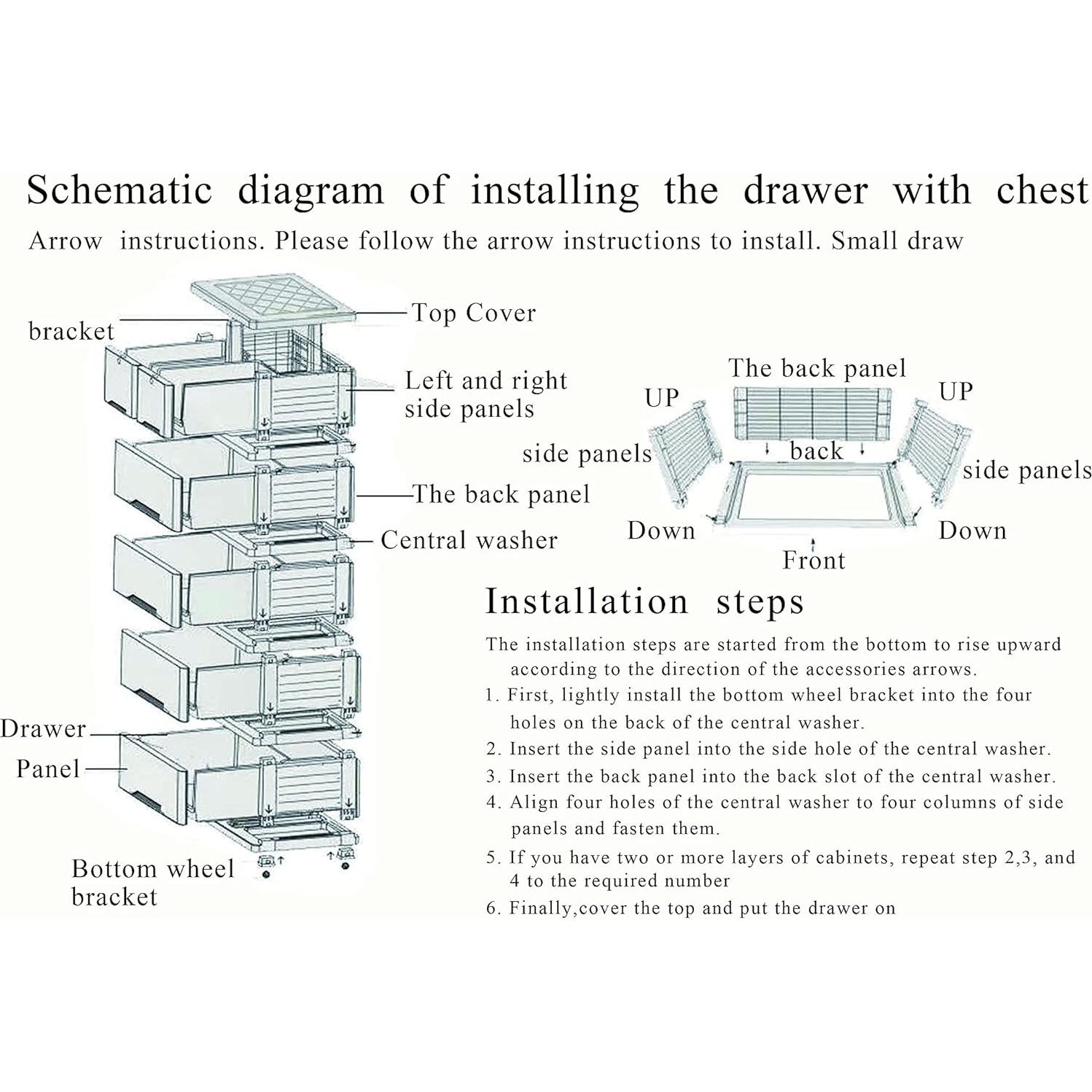 Schematic diagram of installing the drawer with chest

Arrow instructions. Please follow the arrow instructions to install. Small draw

bracket

Top Cover

Left and right side panels

The back panel

Central washer

Drawer

Panel

Bottom wheel bracket

The back panel

UP

UP

side panels

back

side panels

Down

Down

Front

Installation steps

The installation steps are started from the bottom to rise upward according to the direction of the accessories arrows.

1. First, lightly install the bottom wheel bracket into the four holes on the back of the central washer.

2. Insert the side panel into the side hole of the central washer.

3. Insert the back panel into the back slot of the central washer.

4. Align four holes of the central washer to four columns of side panels and fasten them.

5. If you have two or more layers of cabinets, repeat step 2,3, and 4 to the required number

6. Finally,cover the top and put the drawer on