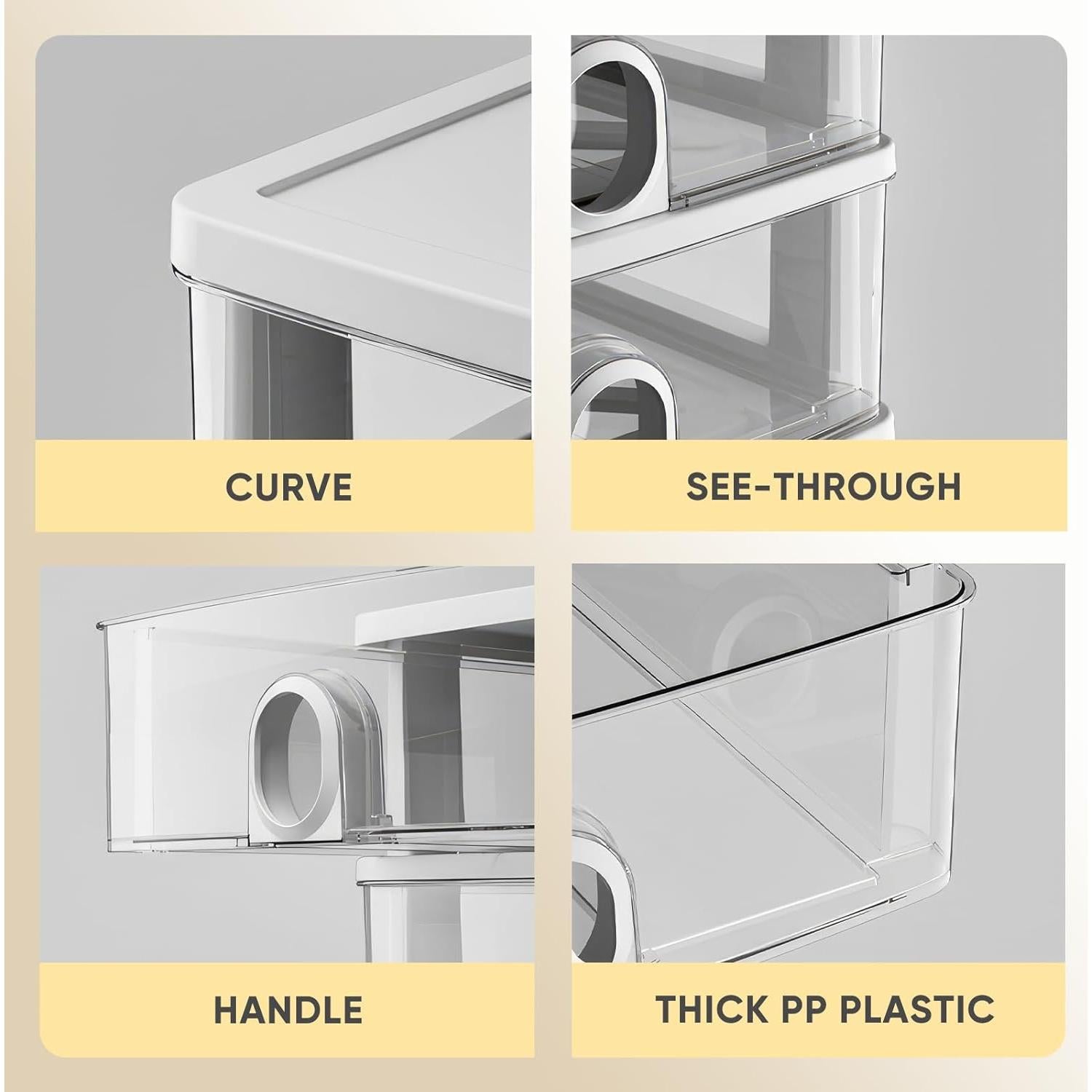 CURVE

SEE-THROUGH

HANDLE

THICK PP PLASTIC