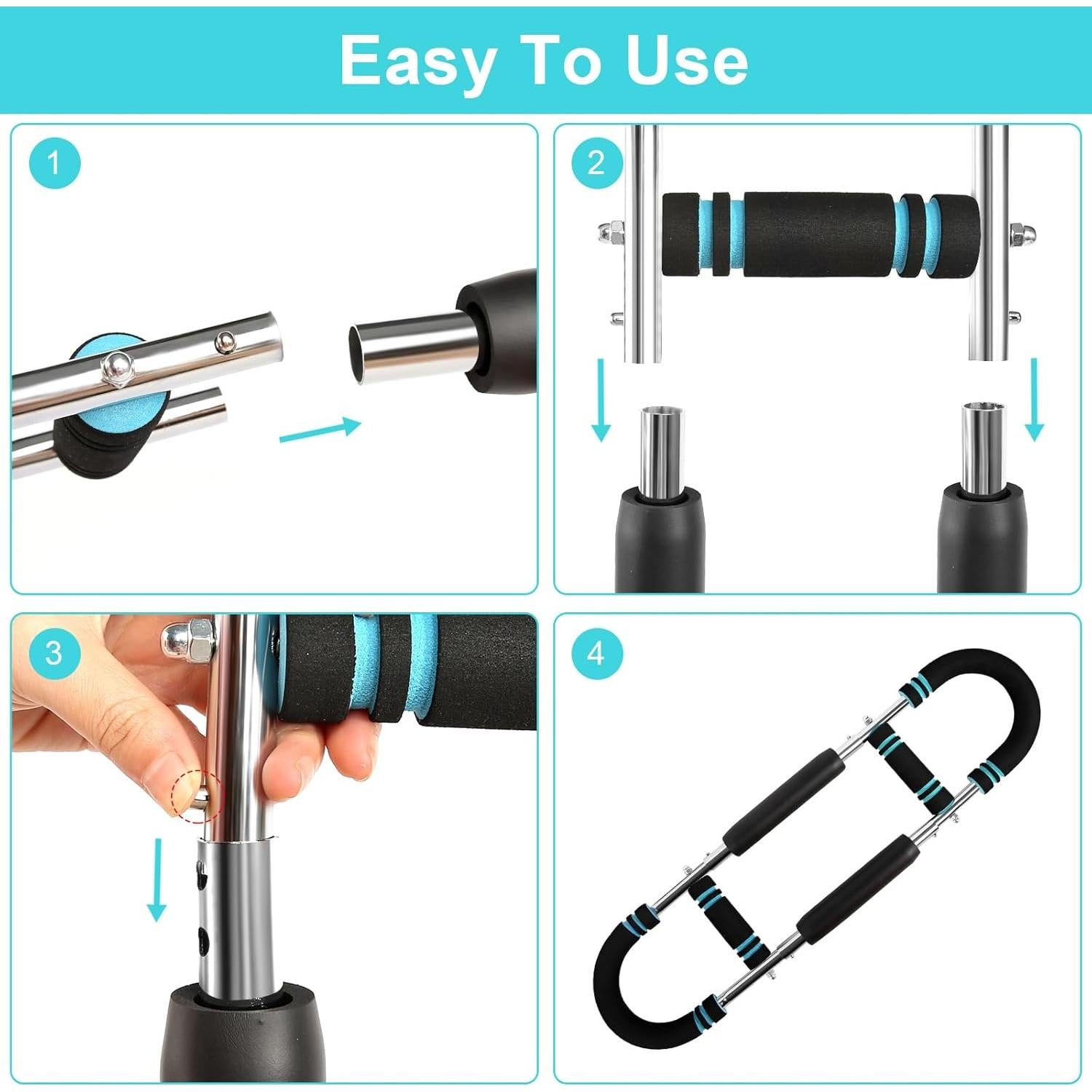 Easy To Use

1

2

3

4