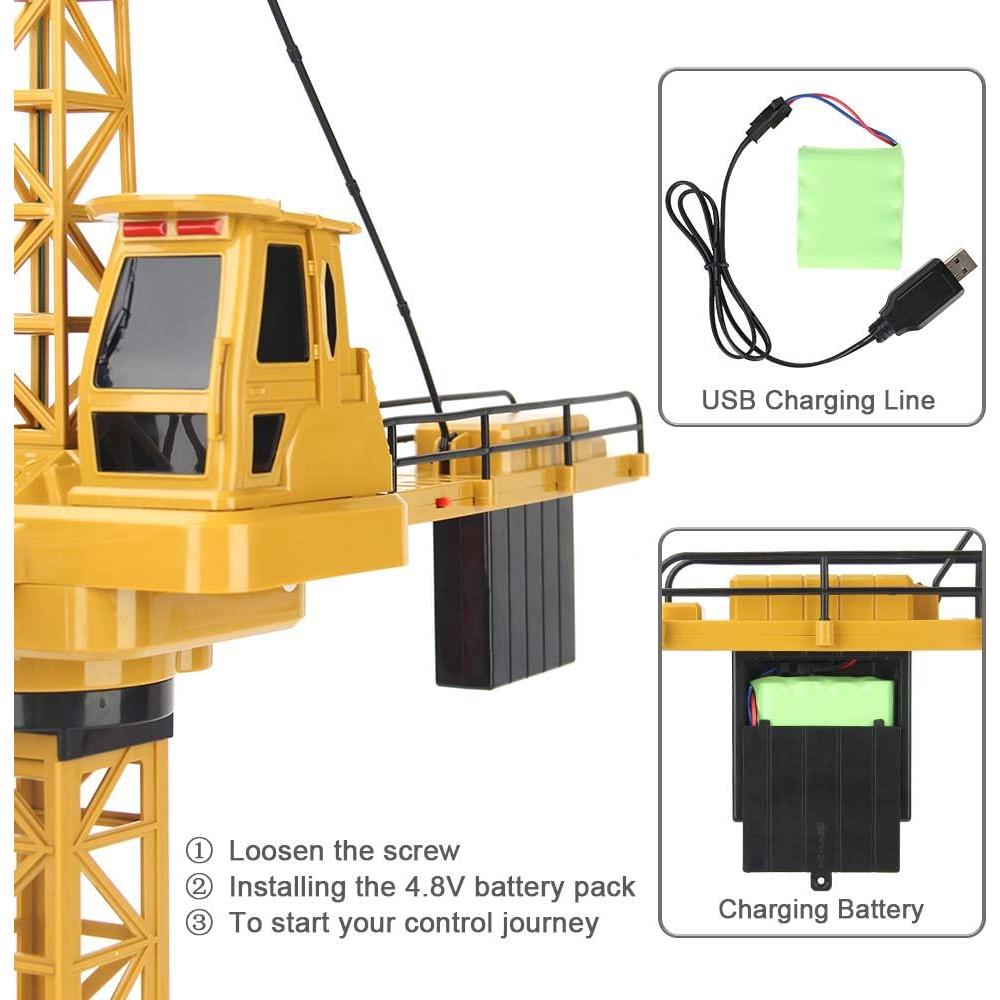 USB Charging Line

Charging Battery

① Loosen the screw
② Installing the 4.8V battery pack
③ To start your control journey