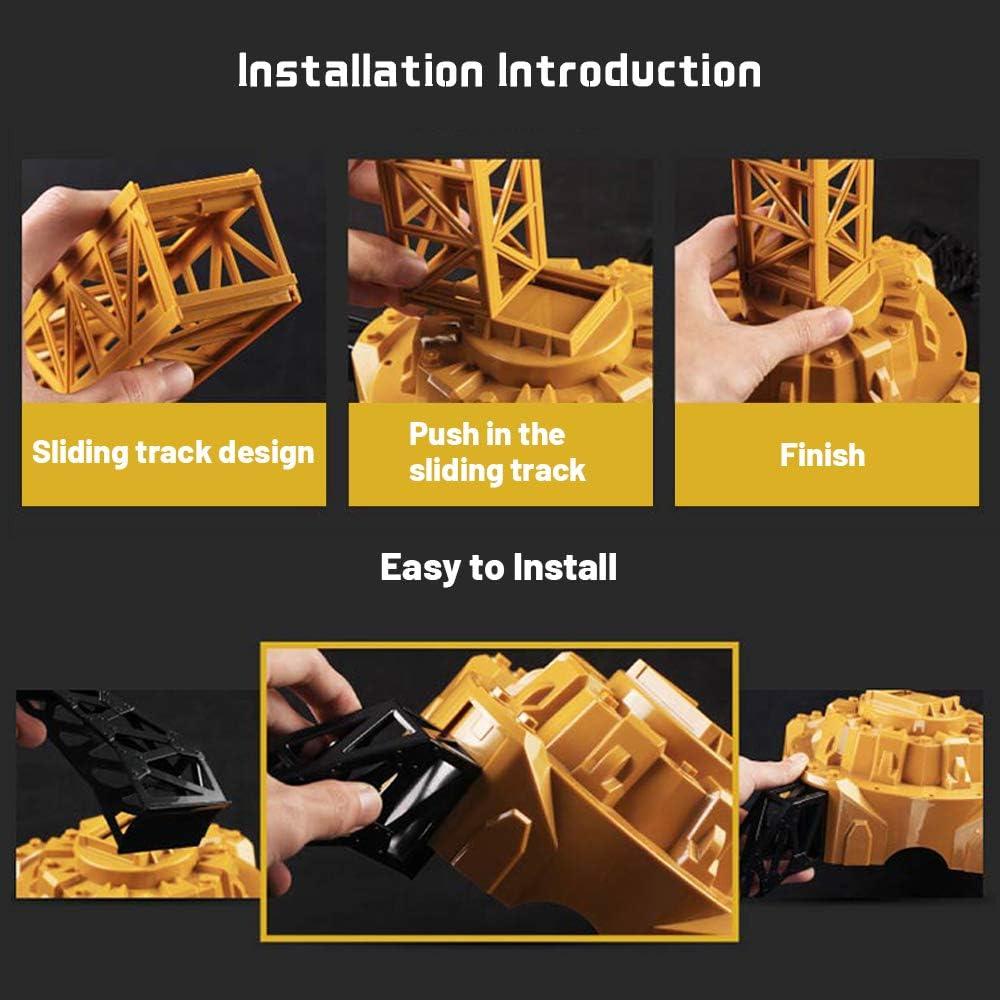 Installation Introduction

Sliding track design

Push in the sliding track

Finish

Easy to Install