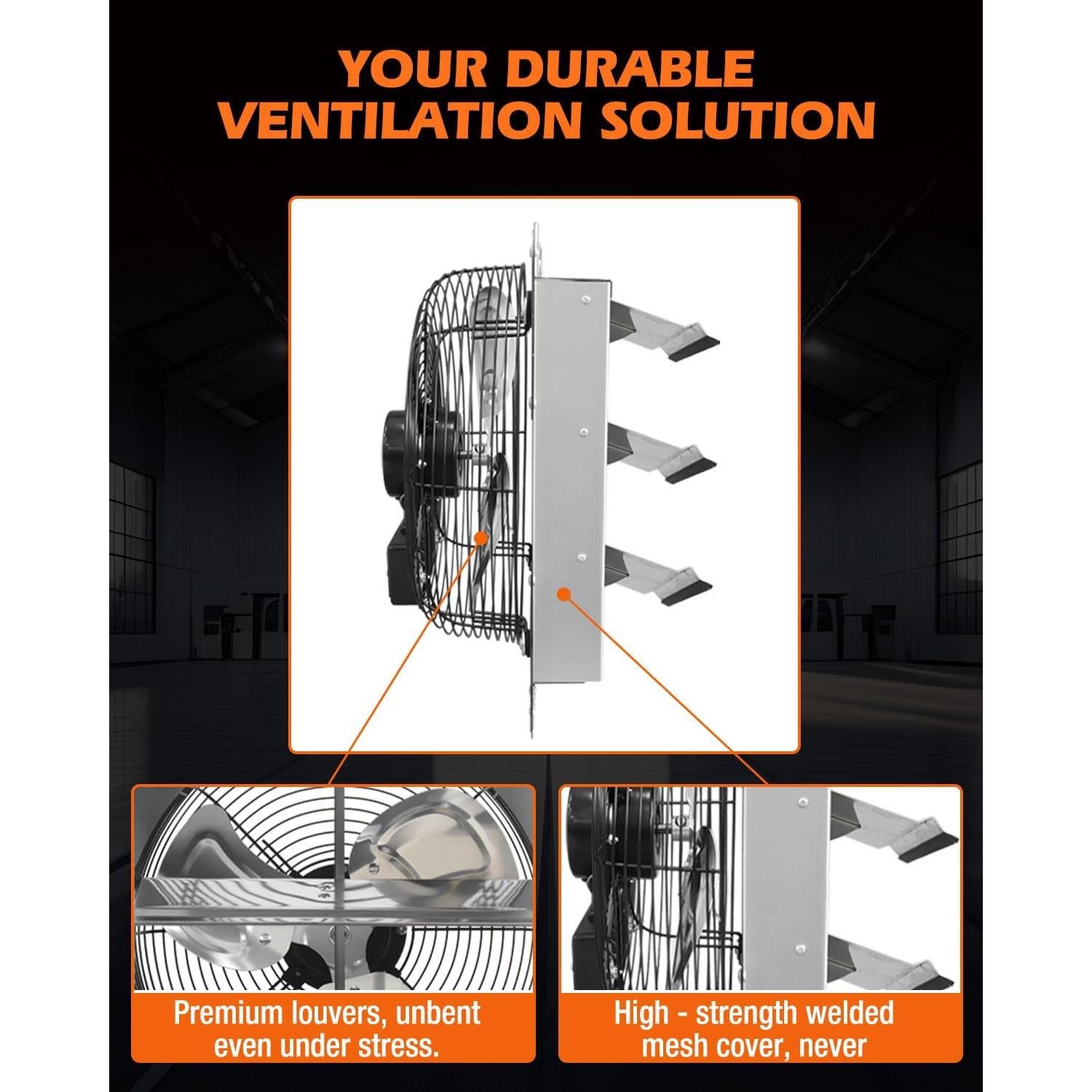 YOUR DURABLE VENTILATION SOLUTION

Premium louvers, unbent even under stress.

High - strength welded mesh cover, never