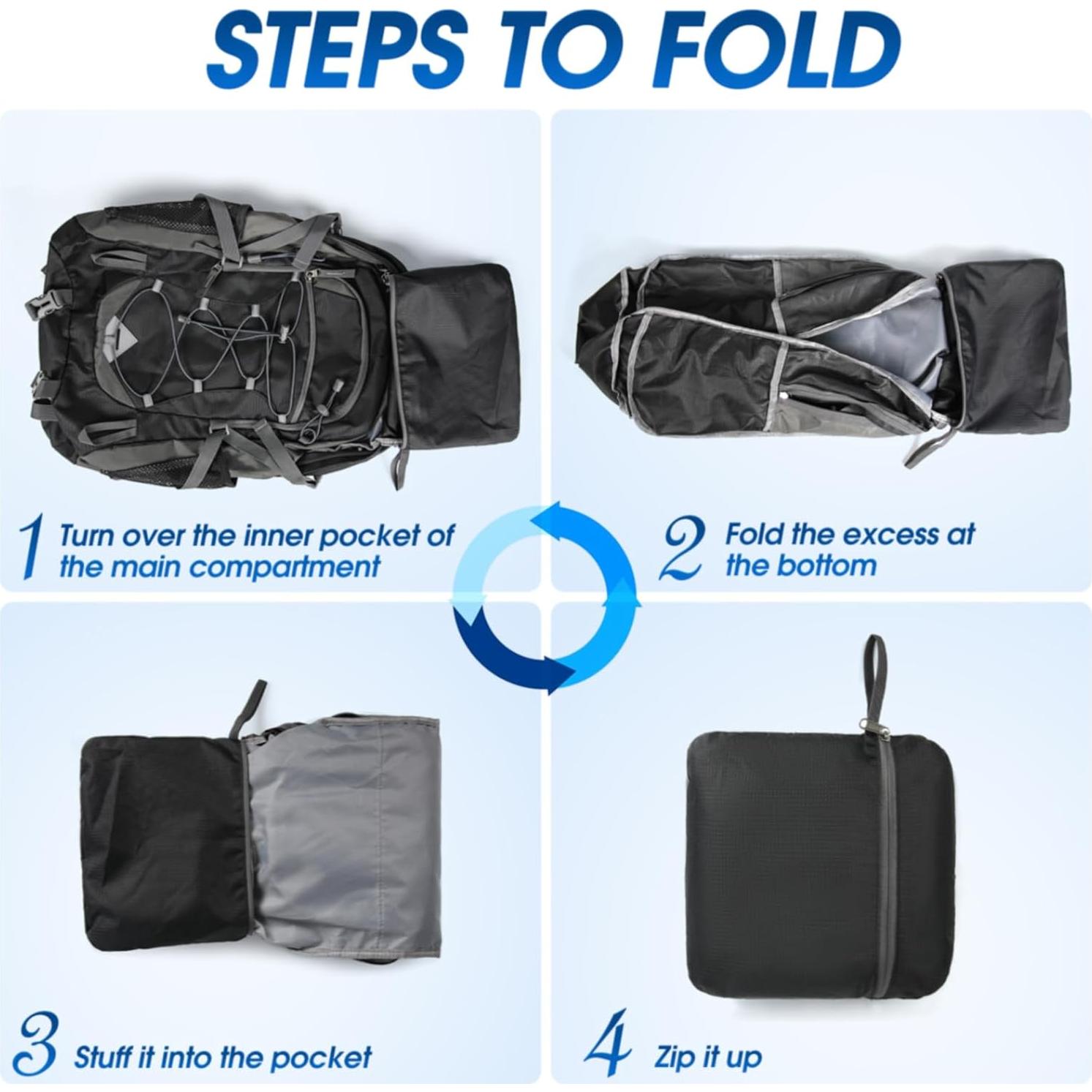 STEPS TO FOLD

1 Turn over the inner pocket of the main compartment

2 Fold the excess at the bottom

3 Stuff it into the pocket

4 Zip it up