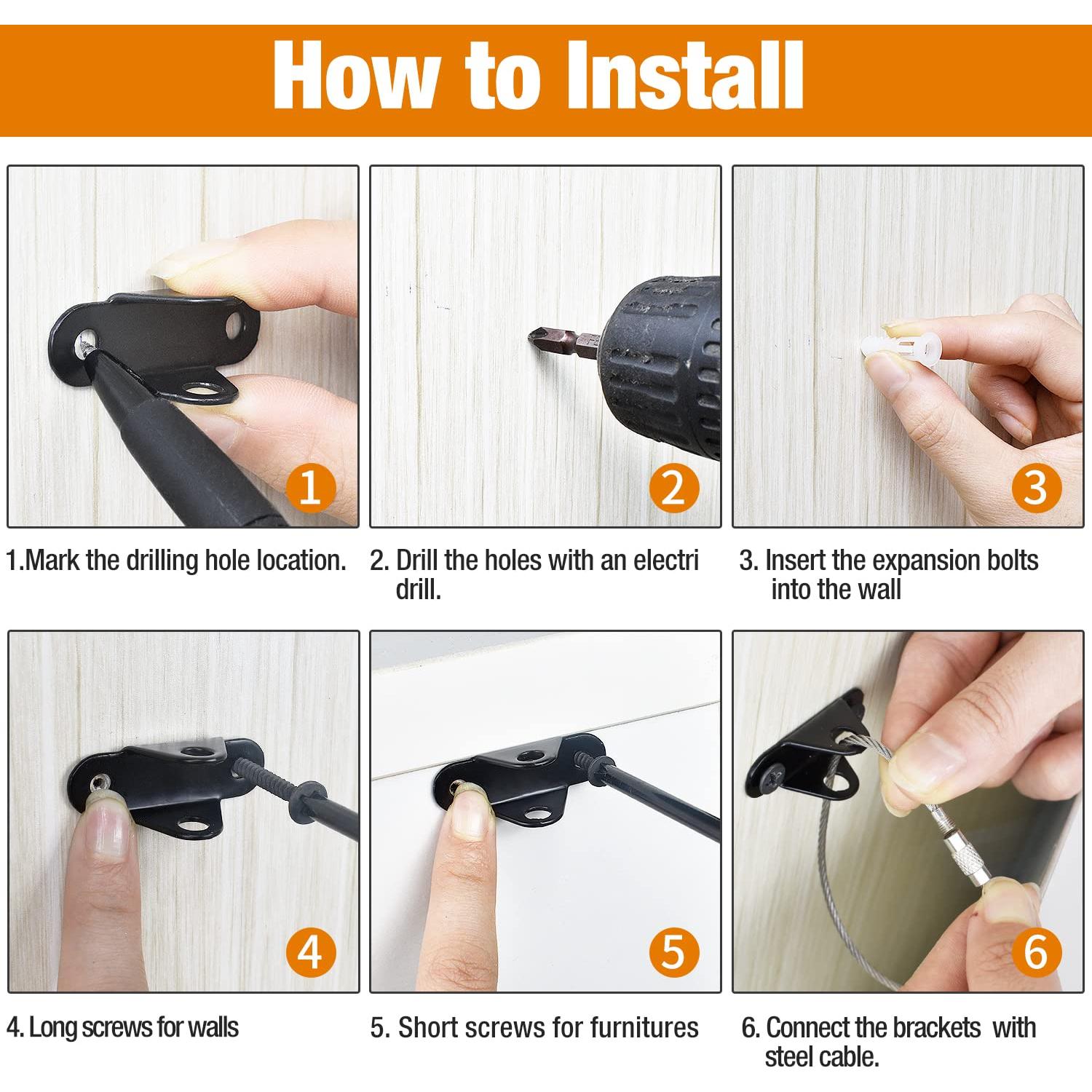 How to Install

1

2

3

1.Mark the drilling hole location.

2. Drill the holes with an electri drill.

3. Insert the expansion bolts into the wall

4

5

6

4. Long screws for walls

5. Short screws for furnitures

6. Connect the brackets with steel cable.