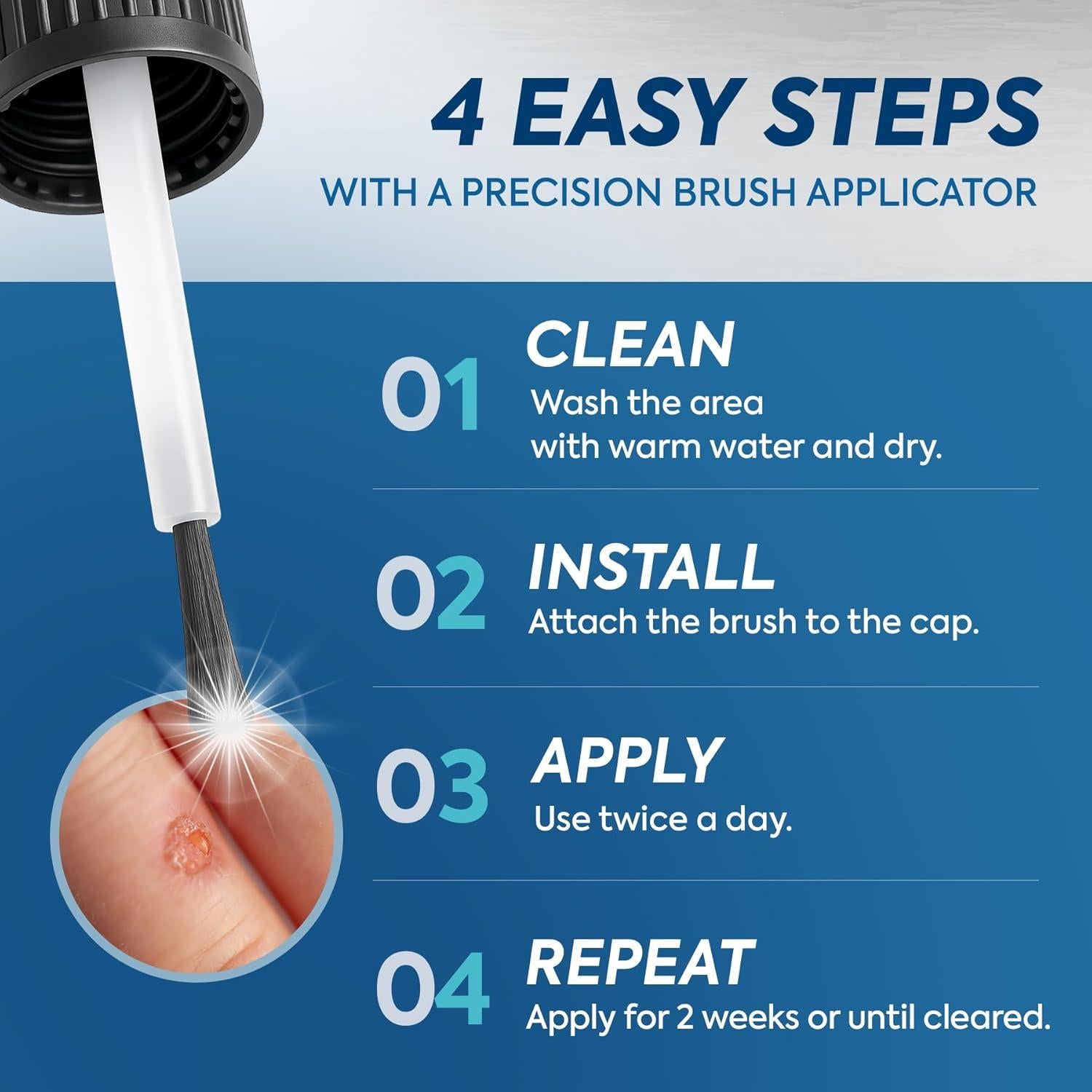 4 EASY STEPS
WITH A PRECISION BRUSH APPLICATOR

01 CLEAN
Wash the area with warm water and dry.

02 INSTALL
Attach the brush to the cap.

03 APPLY
Use twice a day.

04 REPEAT
Apply for 2 weeks or until cleared.