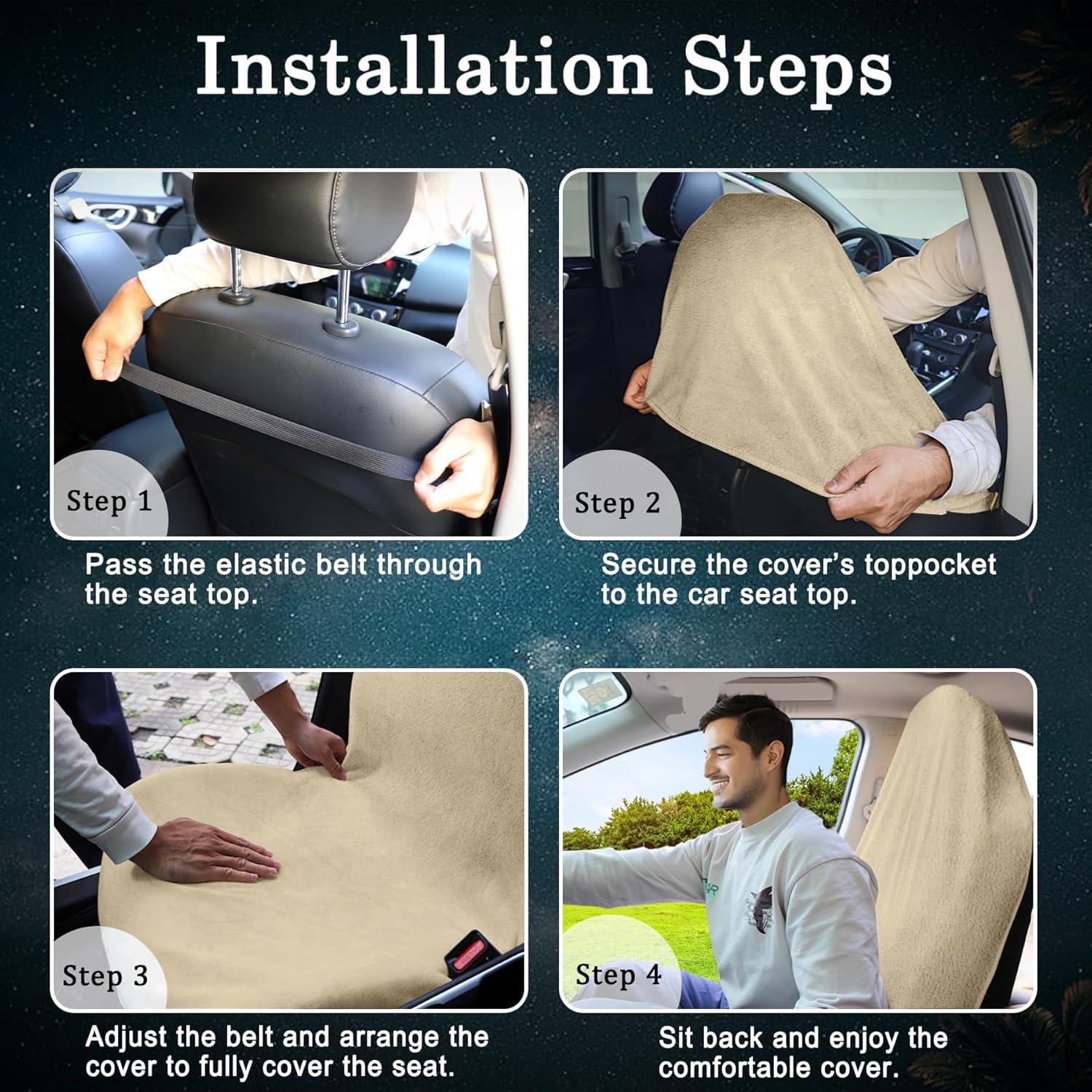 Installation Steps

Step 1

Pass the elastic belt through the seat top.

Step 2

Secure the cover's toppocket to the car seat top.

Step 3

Adjust the belt and arrange the cover to fully cover the seat.

Step 4

Sit back and enjoy the comfortable cover.