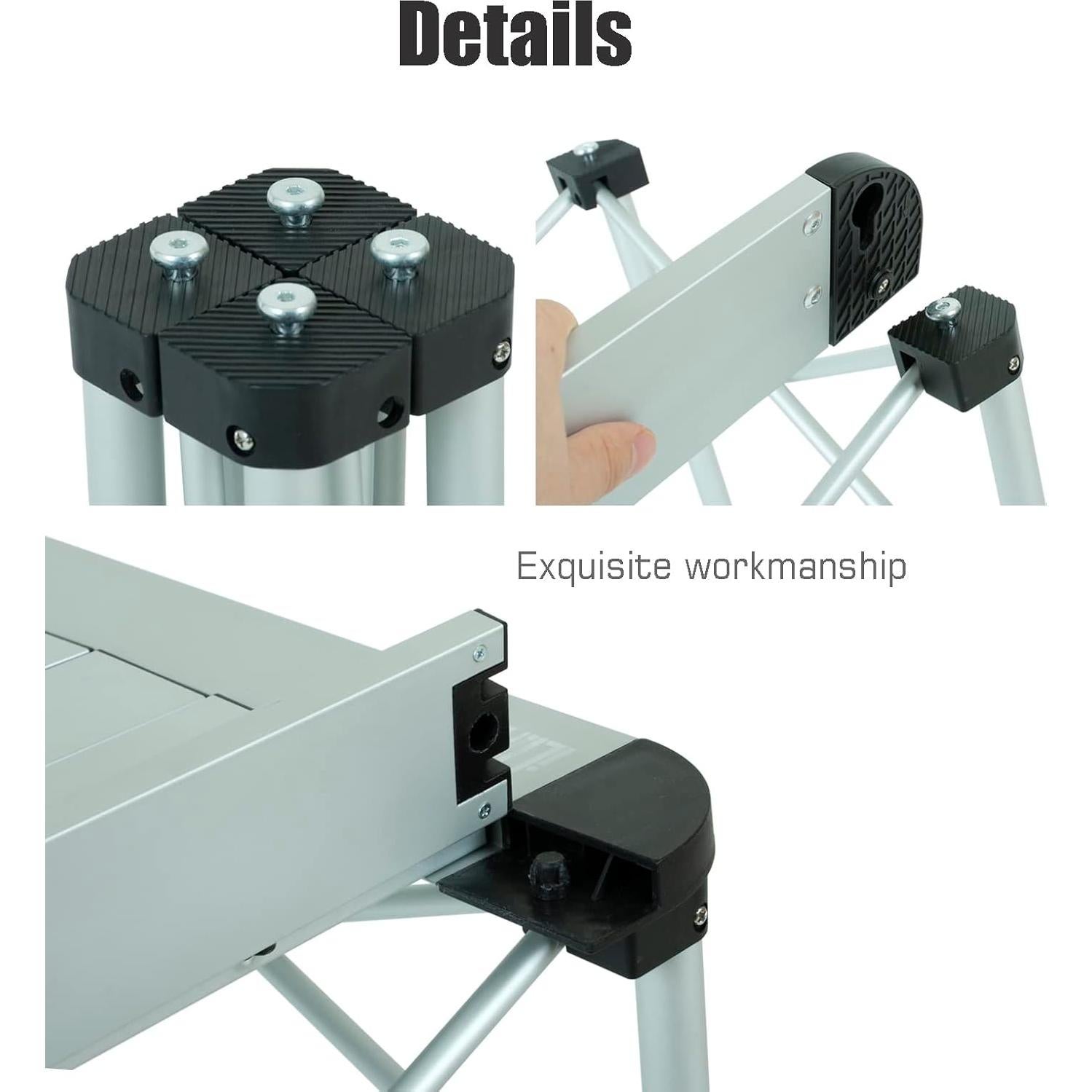 Details

Exquisite workmanship