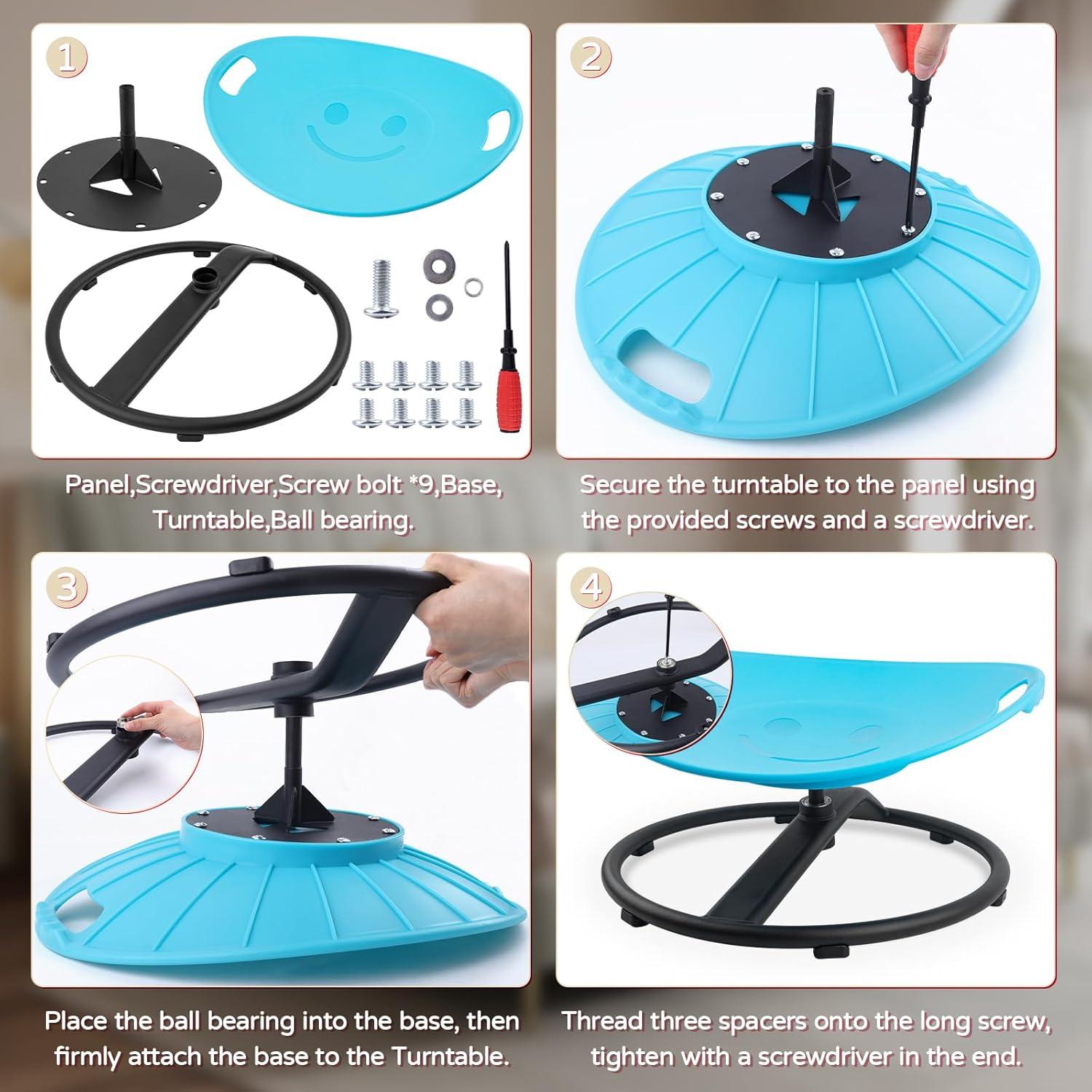 1

Panel,Screwdriver,Screw bolt *9,Base, Turntable,Ball bearing.

2

Secure the turntable to the panel using the provided screws and a screwdriver.

3

Place the ball bearing into the base, then firmly attach the base to the Turntable.

4

Thread three spacers onto the long screw, tighten with a screwdriver in the end.