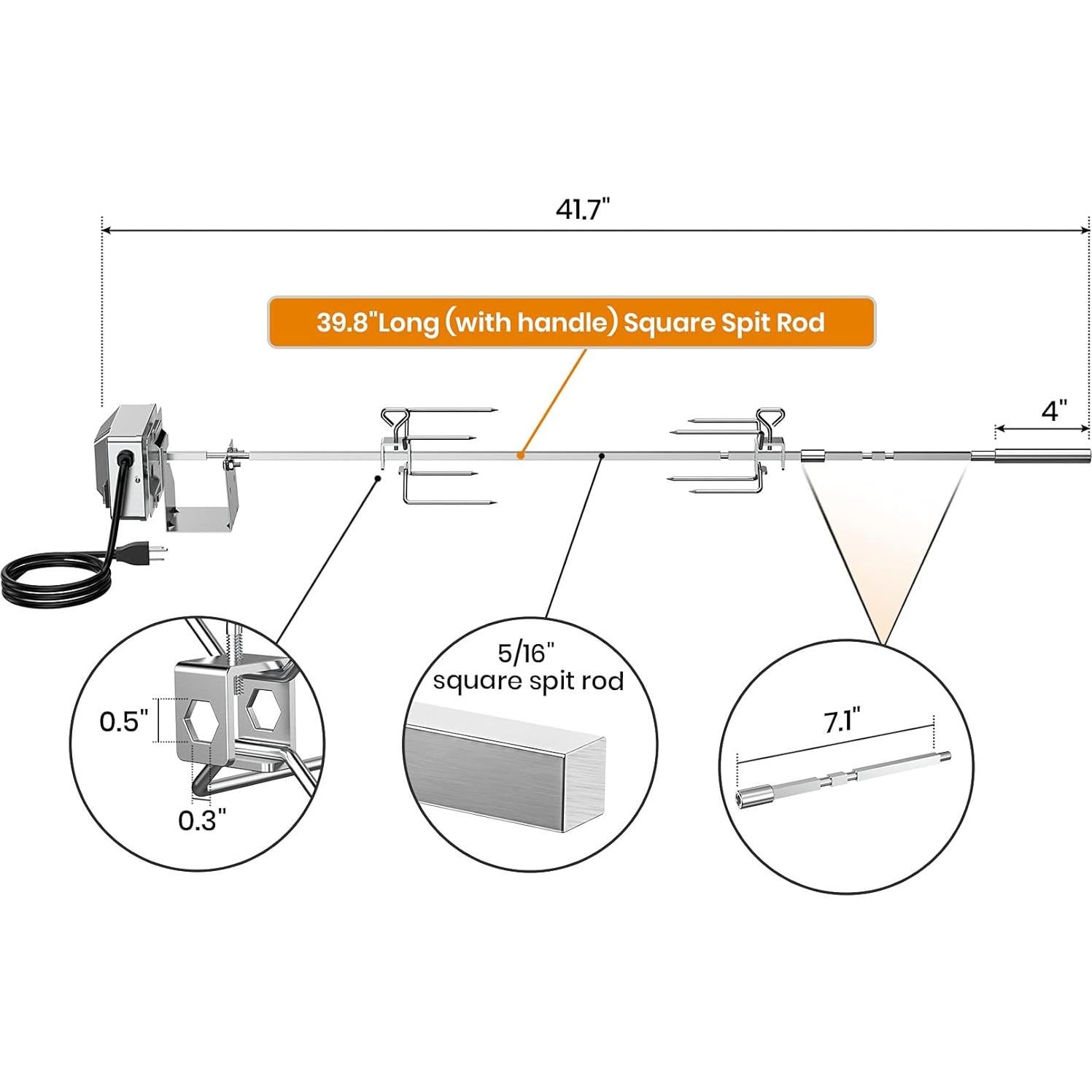 41.7"

39.8"Long (with handle) Square Spit Rod

4"

0.5"

0.3"

5/16"
square spit rod

7.1"