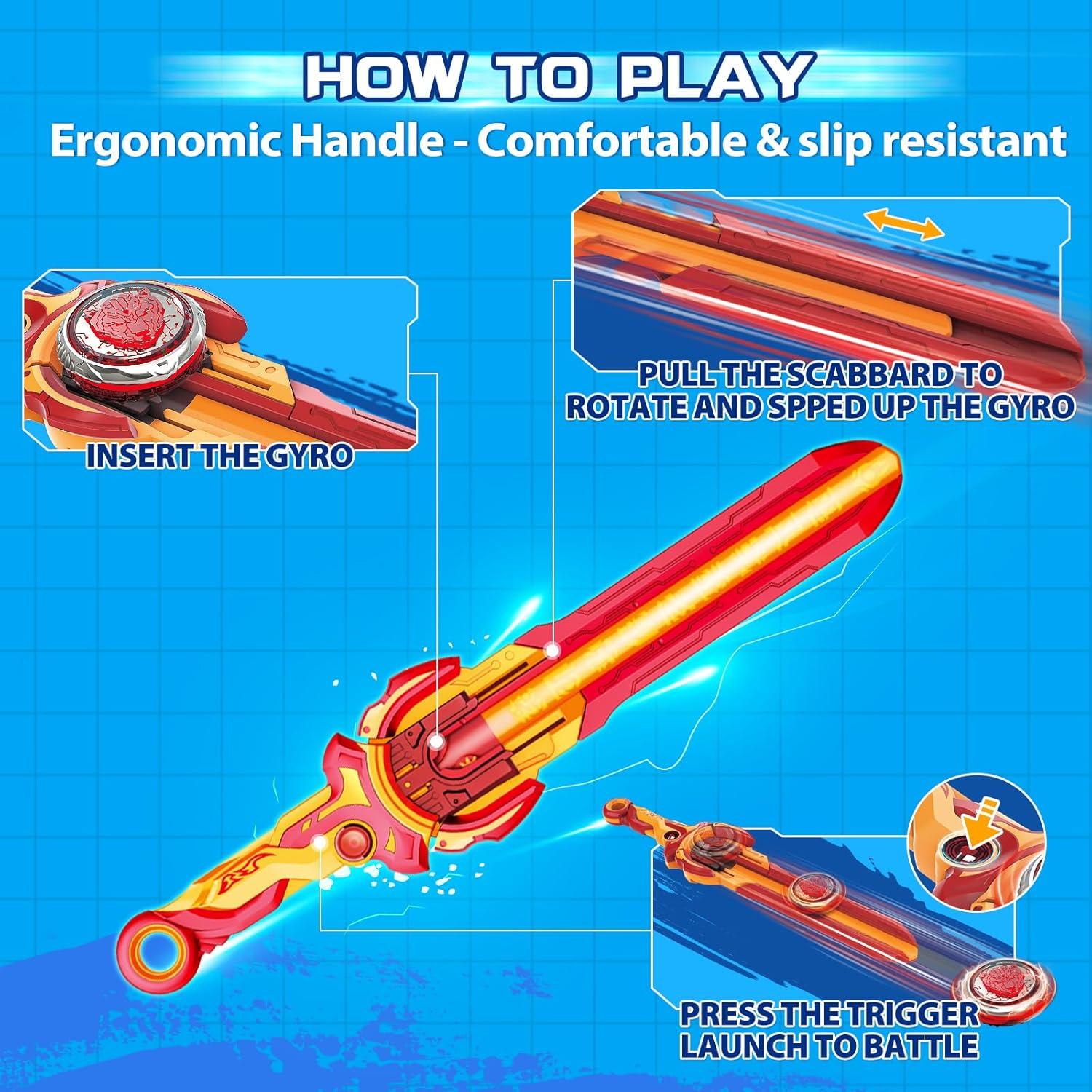 HOW TO PLAY
Ergonomic Handle - Comfortable & slip resistant

INSERT THE GYRO

PULL THE SCABBARD TO ROTATE AND SPPED UP THE GYRO

PRESS THE TRIGGER LAUNCH TO BATTLE