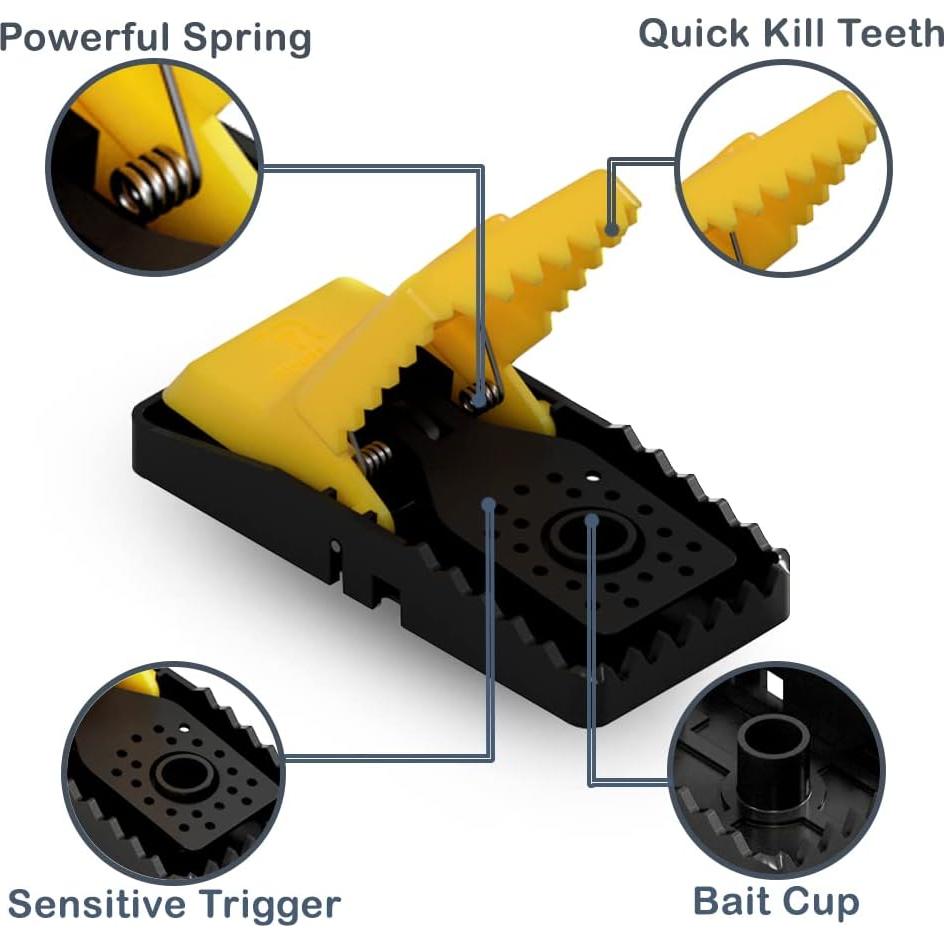 Powerful Spring

Quick Kill Teeth

Sensitive Trigger

Bait Cup