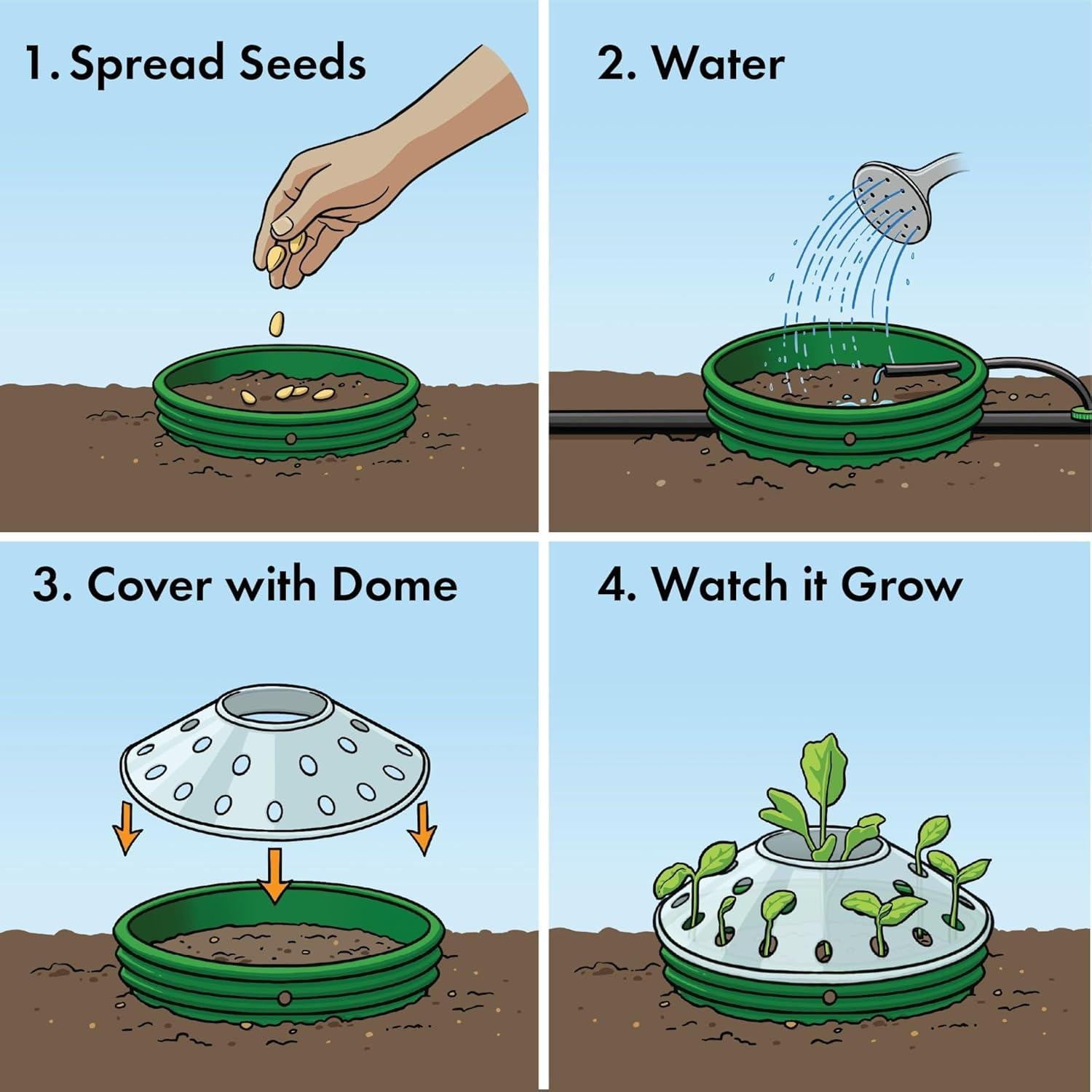 1. Spread Seeds

2. Water

3. Cover with Dome

4. Watch it Grow